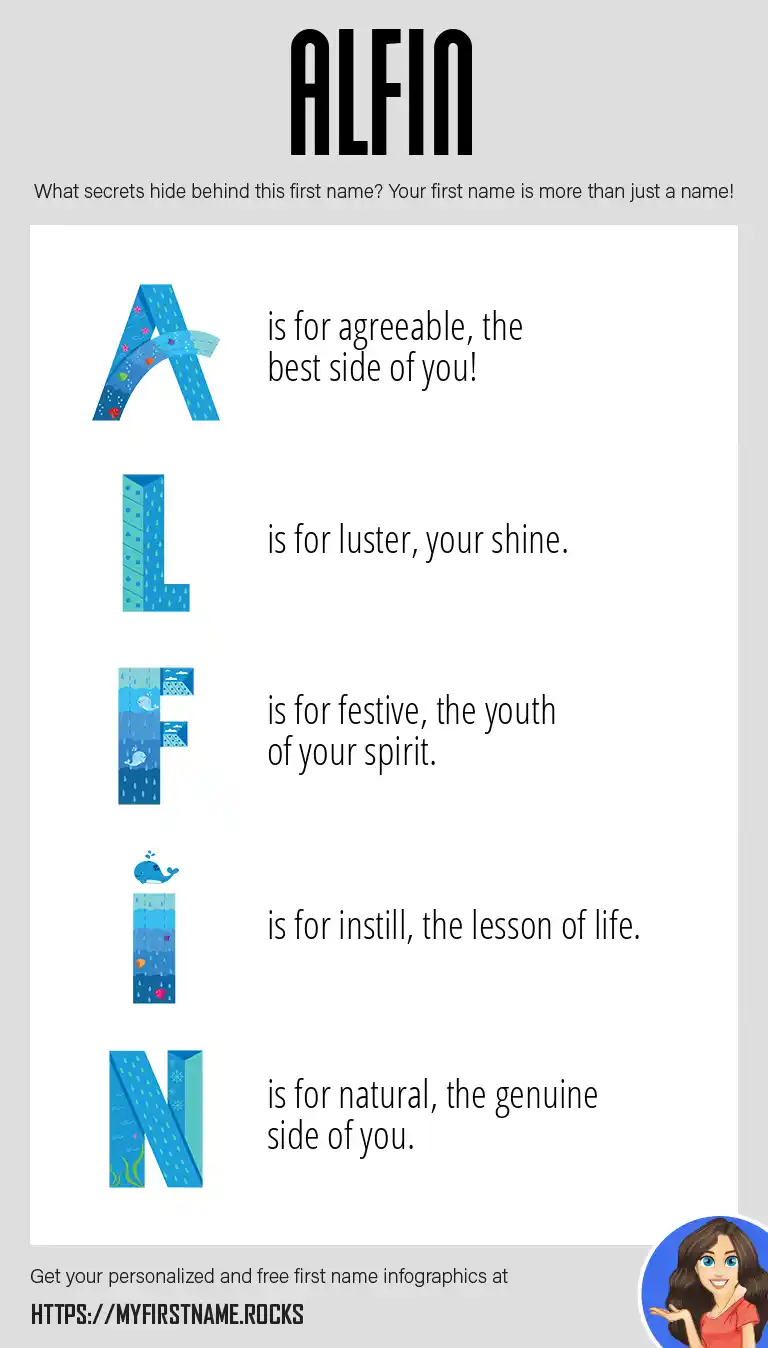 ALFIN

What secrets hide behind this first name? Your first name is more than just a name!

A is for agreeable, the best side of you!

L is for luster, your shine.

F is for festive, the youth of your spirit.

I is for instill, the lesson of life.

N is for natural, the genuine side of you.

Get your personalized and free first name infographics at

HTTPS://MYFIRSTNAME.ROCKS