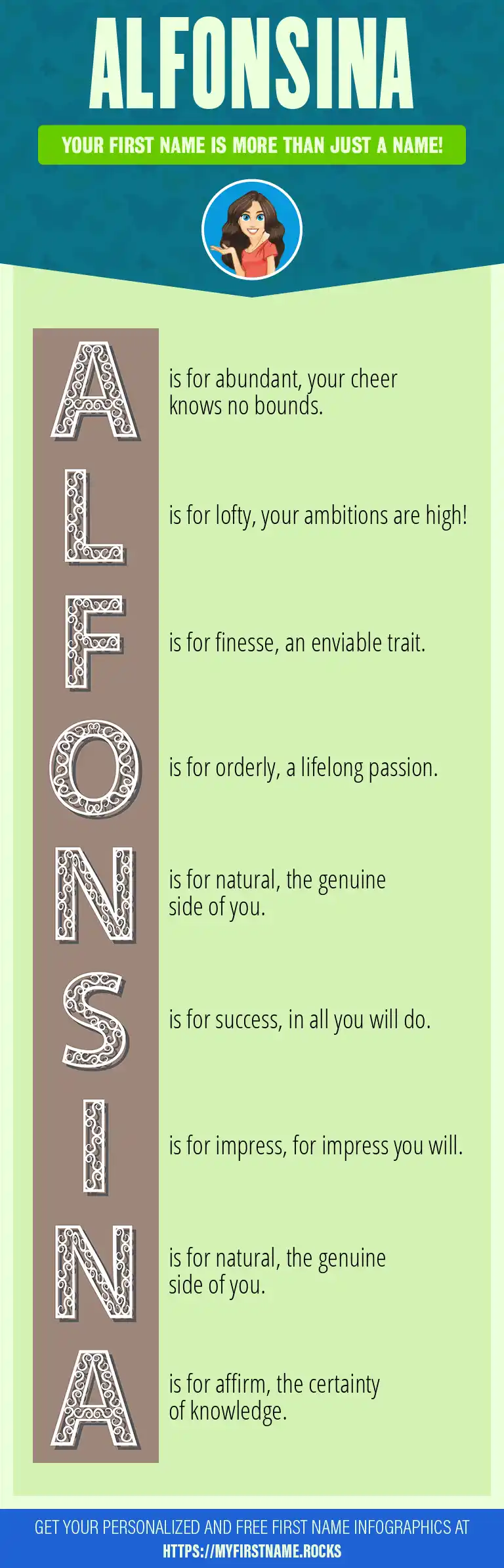 ALFONSINA

YOUR FIRST NAME IS MORE THAN JUST A NAME!

A is for abundant, your cheer knows no bounds.

L is for lofty, your ambitions are high!

F is for finesse, an enviable trait.

O is for orderly, a lifelong passion.

N is for natural, the genuine side of you.

S is for success, in all you will do.

I is for impress, for impress you will.

N is for natural, the genuine side of you.

A is for affirm, the certainty of knowledge.

GET YOUR PERSONALIZED AND FREE FIRST NAME INFOGRAPHICS AT HTTPS://MYFIRSTNAME.ROCKS