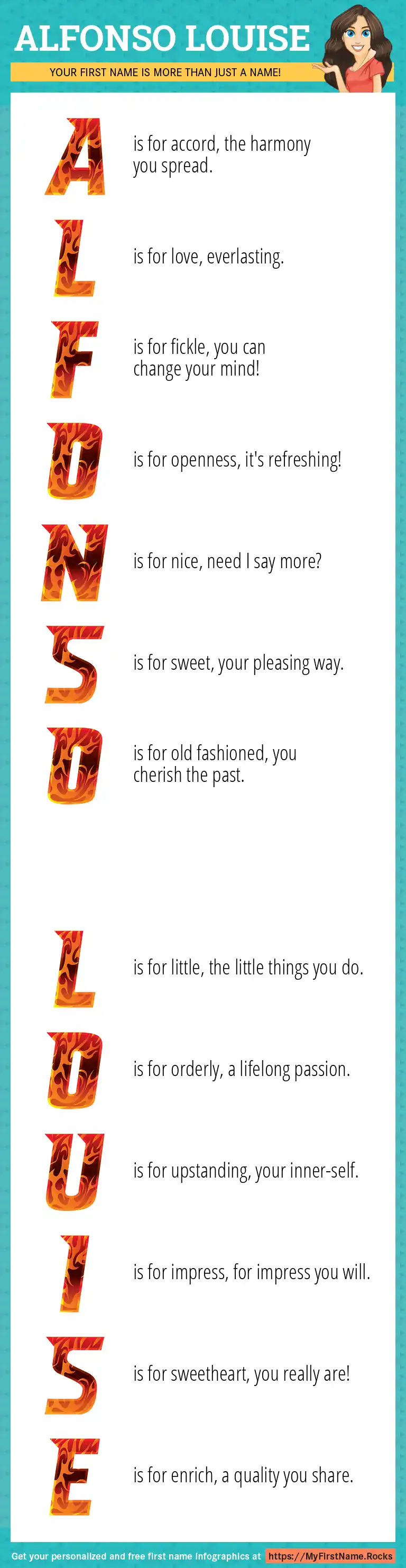 ALFONSO LOUISE
YOUR FIRST NAME IS MORE THAN JUST A NAME!

A is for accord, the harmony you spread.

L is for love, everlasting.

F is for fickle, you can change your mind!

O is for openness, it's refreshing!

N is for nice, need I say more?

S is for sweet, your pleasing way.

O is for old fashioned, you cherish the past.

L is for little, the little things you do.

O is for orderly, a lifelong passion.

U is for upstanding, your inner-self.

I is for impress, for impress you will.

S is for sweetheart, you really are!

E is for enrich, a quality you share.

Get your personalized and free first name infographics at https://MyFirstName.Rocks