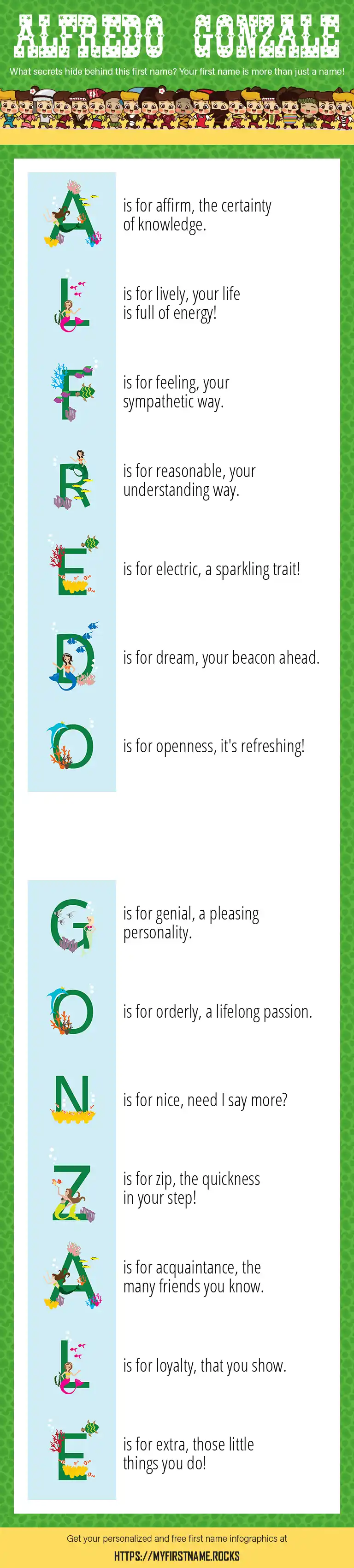 ALFREDO GONZALE

What secrets hide behind this first name? Your first name is more than just a name!

A is for affirm, the certainty of knowledge.

L is for lively, your life is full of energy!

F is for feeling, your sympathetic way.

R is for reasonable, your understanding way.

E is for electric, a sparkling trait!

D is for dream, your beacon ahead.

O is for openness, it's refreshing!

G is for genial, a pleasing personality.

O is for orderly, a lifelong passion.

N is for nice, need I say more?

Z is for zip, the quickness in your step!

A is for acquaintance, the many friends you know.

L is for loyalty, that you show.

E is for extra, those little things you do!

Get your personalized and free first name infographics at

HTTPS://MYFIRSTNAME.ROCKS