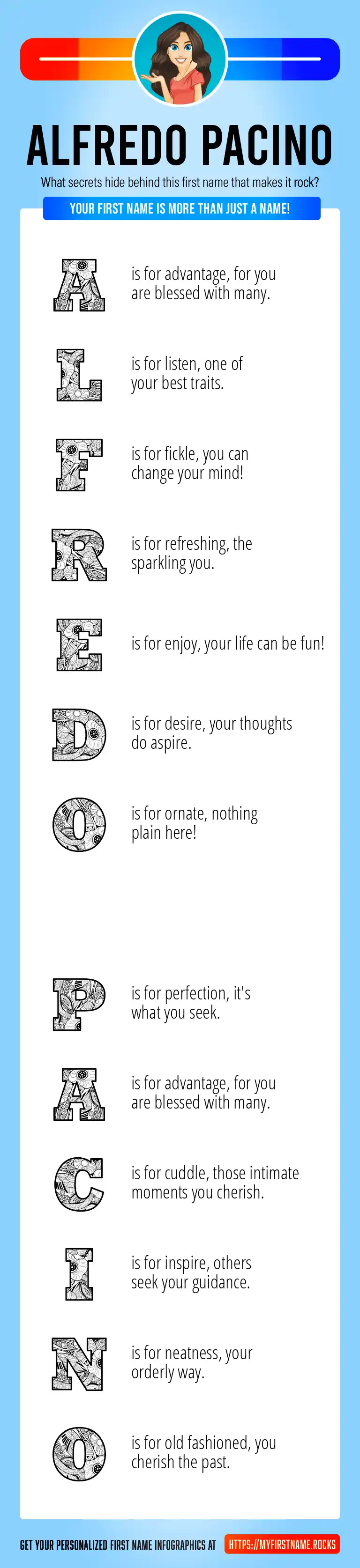 ALFREDO PACINO

What secrets hide behind this first name that makes it rock?

YOUR FIRST NAME IS MORE THAN JUST A NAME!

A is for advantage, for you are blessed with many.

L is for listen, one of your best traits.

F is for fickle, you can change your mind!

R is for refreshing, the sparkling you.

E is for enjoy, your life can be fun!

D is for desire, your thoughts do aspire.

O is for ornate, nothing plain here!

P is for perfection, it's what you seek.

A is for advantage, for you are blessed with many.

C is for cuddle, those intimate moments you cherish.

I is for inspire, others seek your guidance.

N is for neatness, your orderly way.

O is for old fashioned, you cherish the past.

GET YOUR PERSONALIZED FIRST NAME INFOGRAPHICS AT HTTPS://MYFIRSTNAME.ROCKS