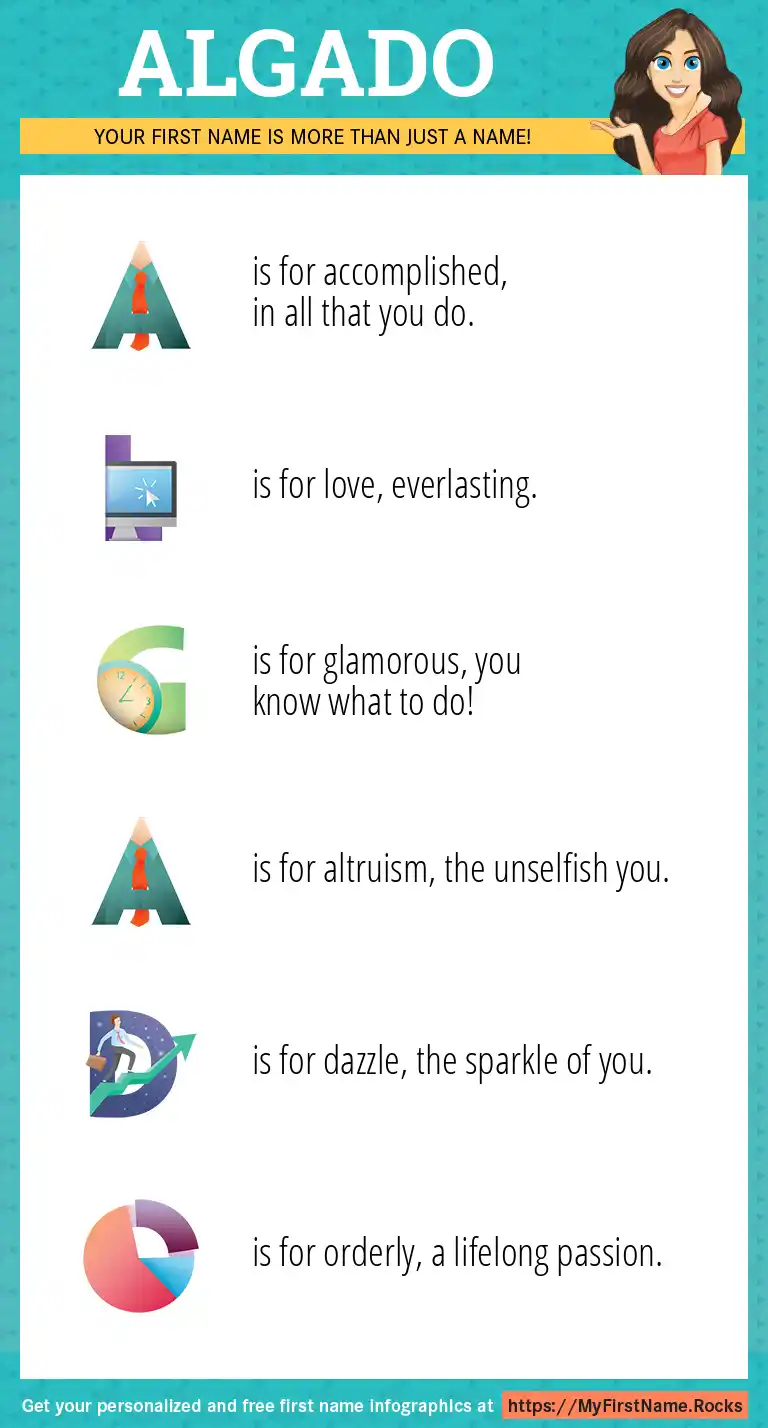 ALGADO

YOUR FIRST NAME IS MORE THAN JUST A NAME!

A is for accomplished, in all that you do.

L is for love, everlasting.

G is for glamorous, you know what to do!

A is for altruism, the unselfish you.

D is for dazzle, the sparkle of you.

O is for orderly, a lifelong passion.

Get your personalized and free first name infographics at https://MyFirstName.Rocks