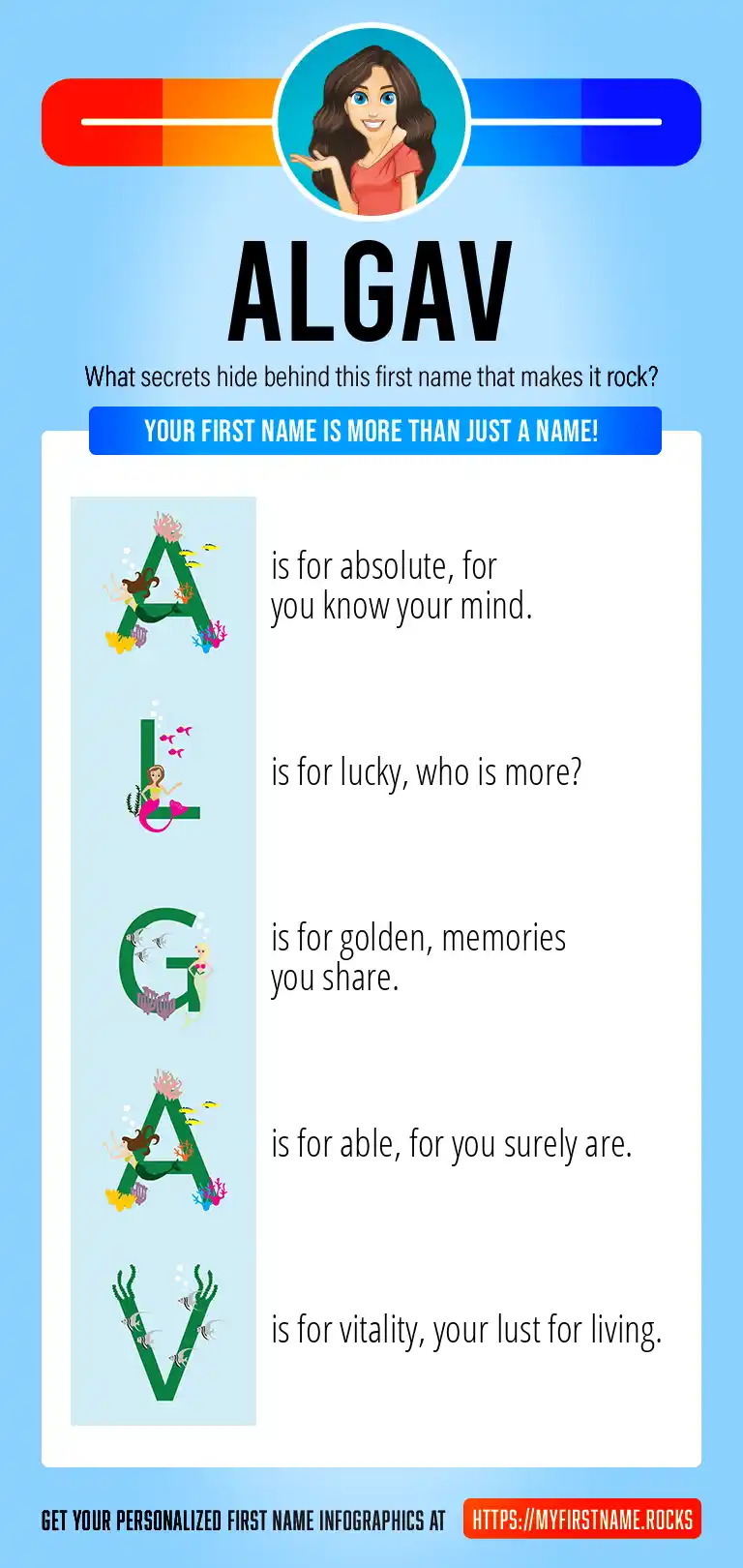 ALGAV

What secrets hide behind this first name that makes it rock?

YOUR FIRST NAME IS MORE THAN JUST A NAME!

A is for absolute, for you know your mind.

L is for lucky, who is more?

G is for golden, memories you share.

A is for able, for you surely are.

V is for vitality, your lust for living.

GET YOUR PERSONALIZED FIRST NAME INFOGRAPHICS AT HTTPS://MYFIRSTNAME.ROCKS