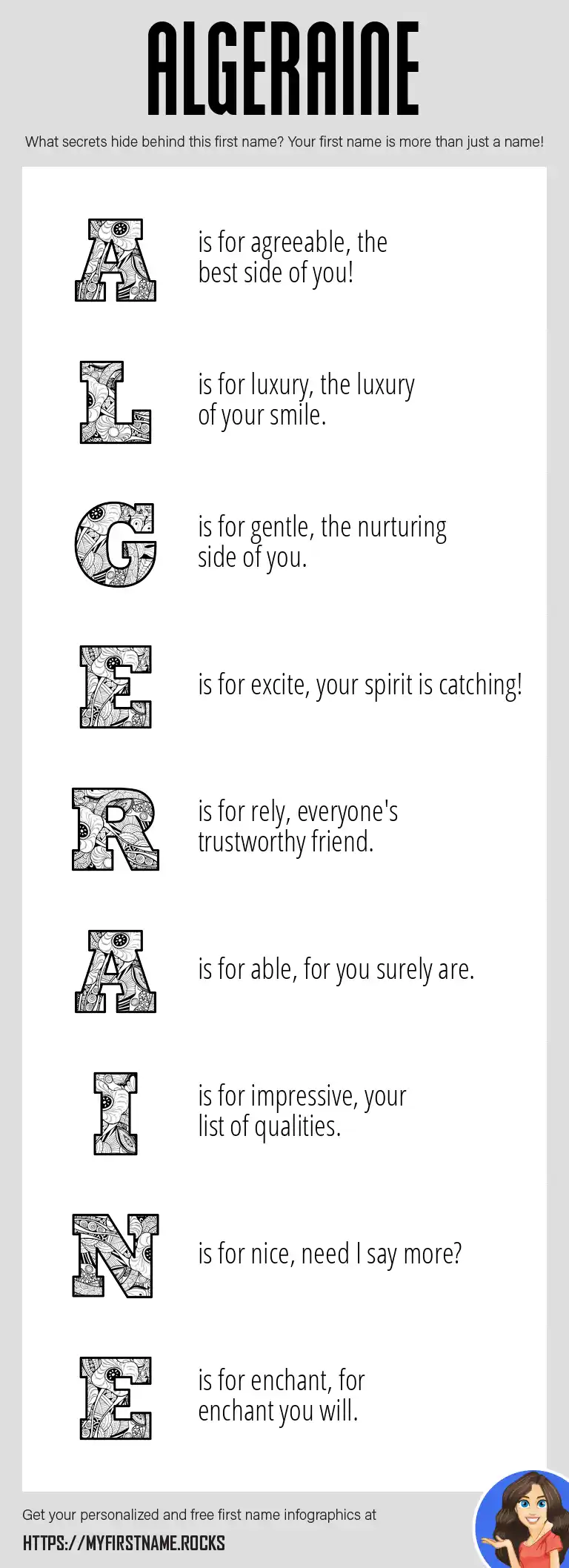 ALGERAINE

What secrets hide behind this first name? Your first name is more than just a name!

A is for agreeable, the best side of you!

L is for luxury, the luxury of your smile.

G is for gentle, the nurturing side of you.

E is for excite, your spirit is catching!

R is for rely, everyone's trustworthy friend.

A is for able, for you surely are.

I is for impressive, your list of qualities.

N is for nice, need I say more?

E is for enchant, for enchant you will.

Get your personalized and free first name infographics at

HTTPS://MYFIRSTNAME.ROCKS