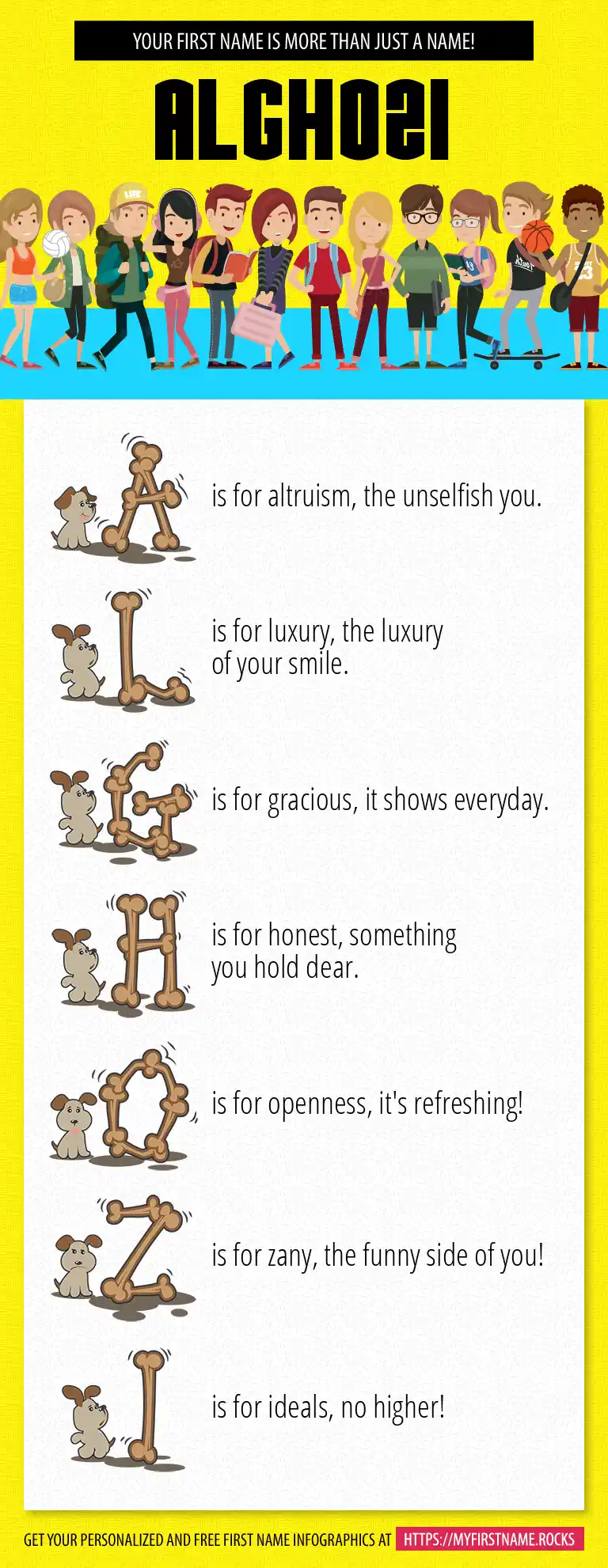 YOUR FIRST NAME IS MORE THAN JUST A NAME!

ALGHOZI

A is for altruism, the unselfish you.

L is for luxury, the luxury of your smile.

G is for gracious, it shows everyday.

H is for honest, something you hold dear.

O is for openness, it's refreshing!

Z is for zany, the funny side of you!

I is for ideals, no higher!

GET YOUR PERSONALIZED AND FREE FIRST NAME INFOGRAPHICS AT HTTPS://MYFIRSTNAME.ROCKS