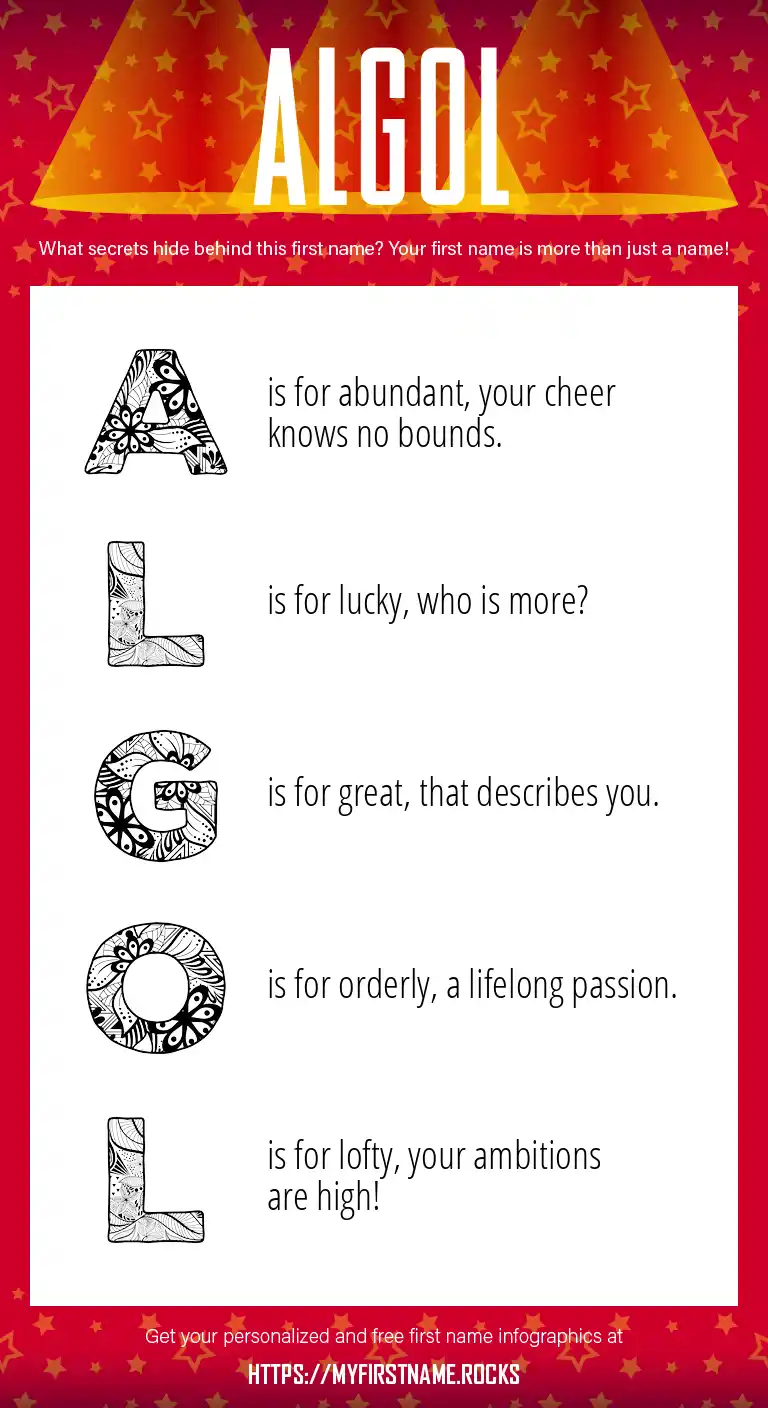 ALGOL

What secrets hide behind this first name? Your first name is more than just a name!

A is for abundant, your cheer knows no bounds.

L is for lucky, who is more?

G is for great, that describes you.

O is for orderly, a lifelong passion.

L is for lofty, your ambitions are high!

Get your personalized and free first name infographics at

HTTPS://MYFIRSTNAME.ROCKS