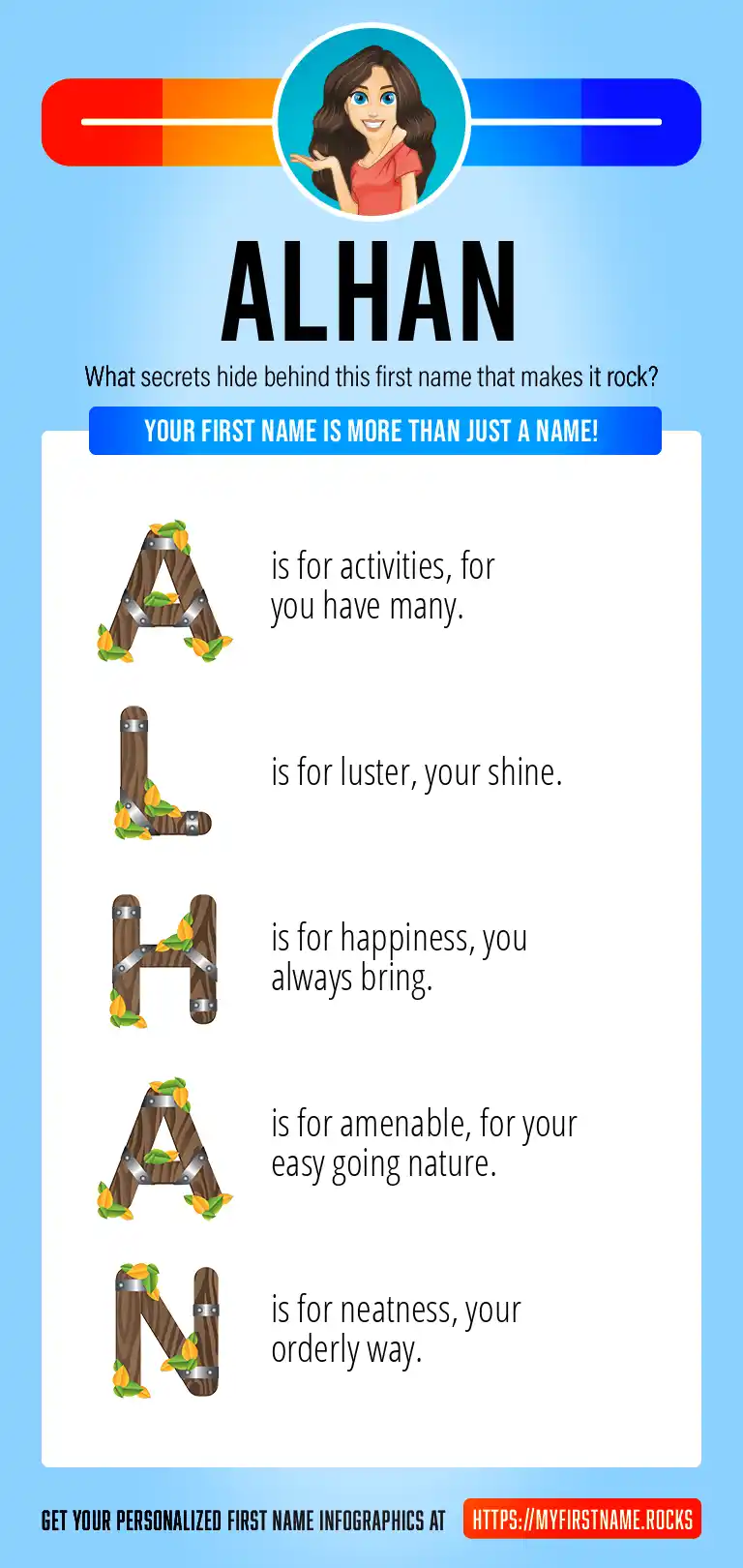 ALHAN

What secrets hide behind this first name that makes it rock?

YOUR FIRST NAME IS MORE THAN JUST A NAME!

A is for activities, for you have many.

L is for luster, your shine.

H is for happiness, you always bring.

A is for amenable, for your easy going nature.

N is for neatness, your orderly way.

GET YOUR PERSONALIZED FIRST NAME INFOGRAPHICS AT HTTPS://MYFIRSTNAME.ROCKS