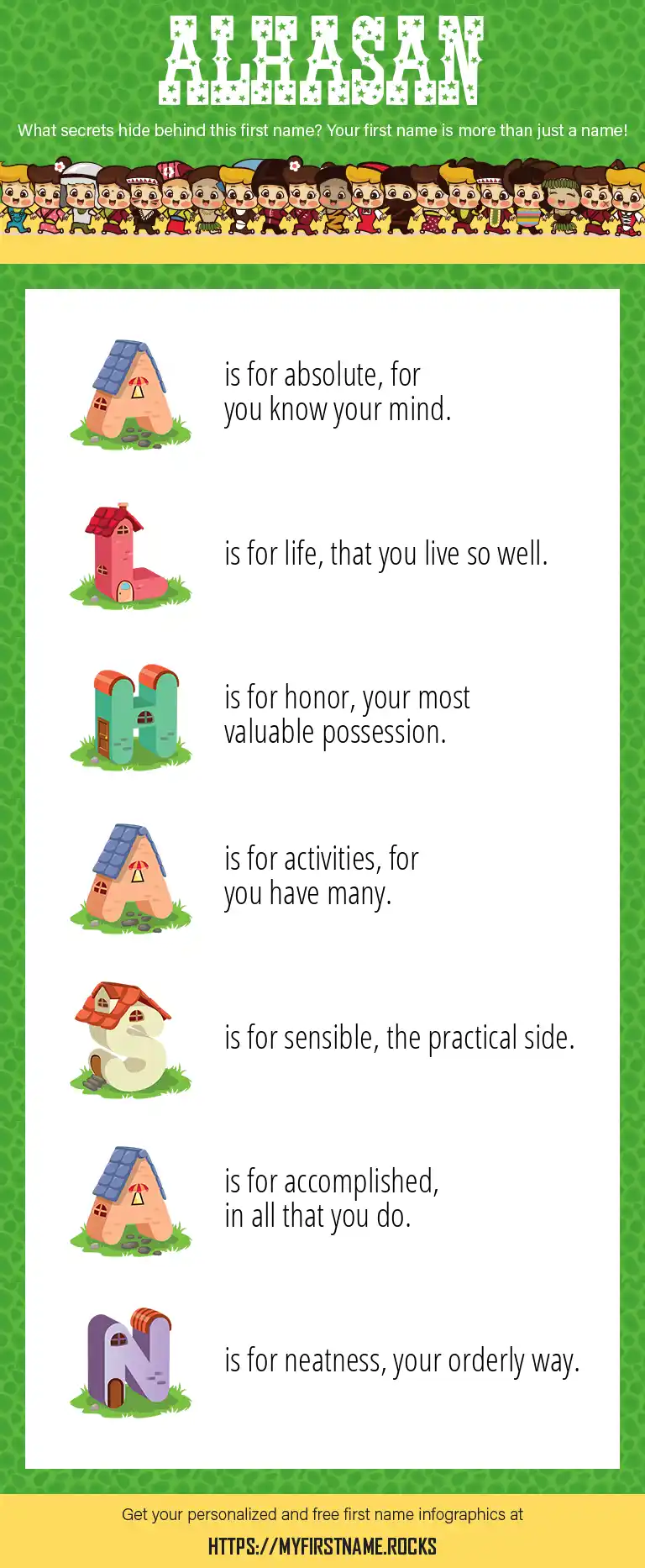 ALHASAN

What secrets hide behind this first name? Your first name is more than just a name!

A is for absolute, for you know your mind.

L is for life, that you live so well.

H is for honor, your most valuable possession.

A is for activities, for you have many.

S is for sensible, the practical side.

A is for accomplished, in all that you do.

N is for neatness, your orderly way.

Get your personalized and free first name infographics at

HTTPS://MYFIRSTNAME.ROCKS