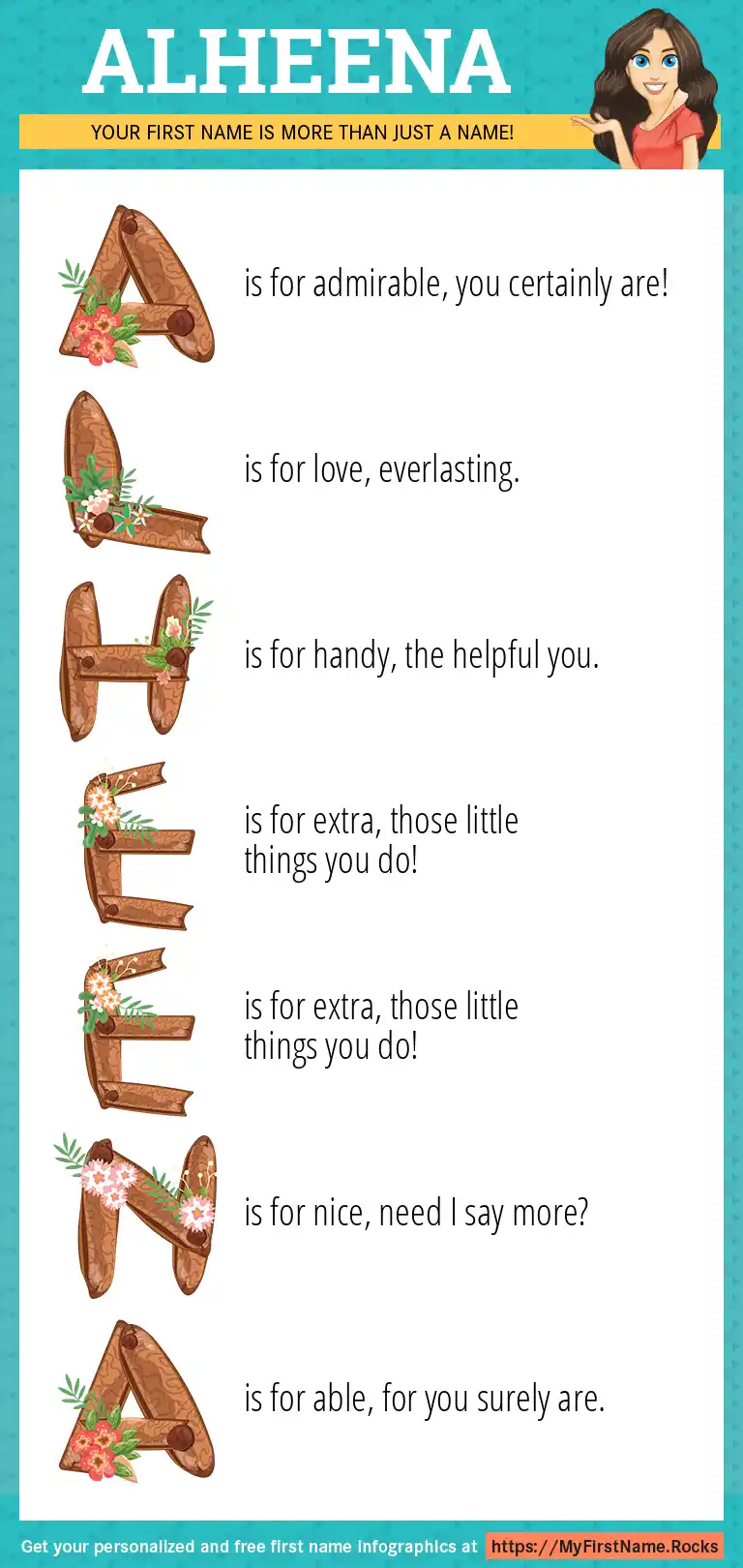 ALHEENA

YOUR FIRST NAME IS MORE THAN JUST A NAME!

A is for admirable, you certainly are!

L is for love, everlasting.

H is for handy, the helpful you.

E is for extra, those little things you do!

E is for extra, those little things you do!

N is for nice, need I say more?

A is for able, for you surely are.

Get your personalized and free first name infographics at https://MyFirstName.Rocks