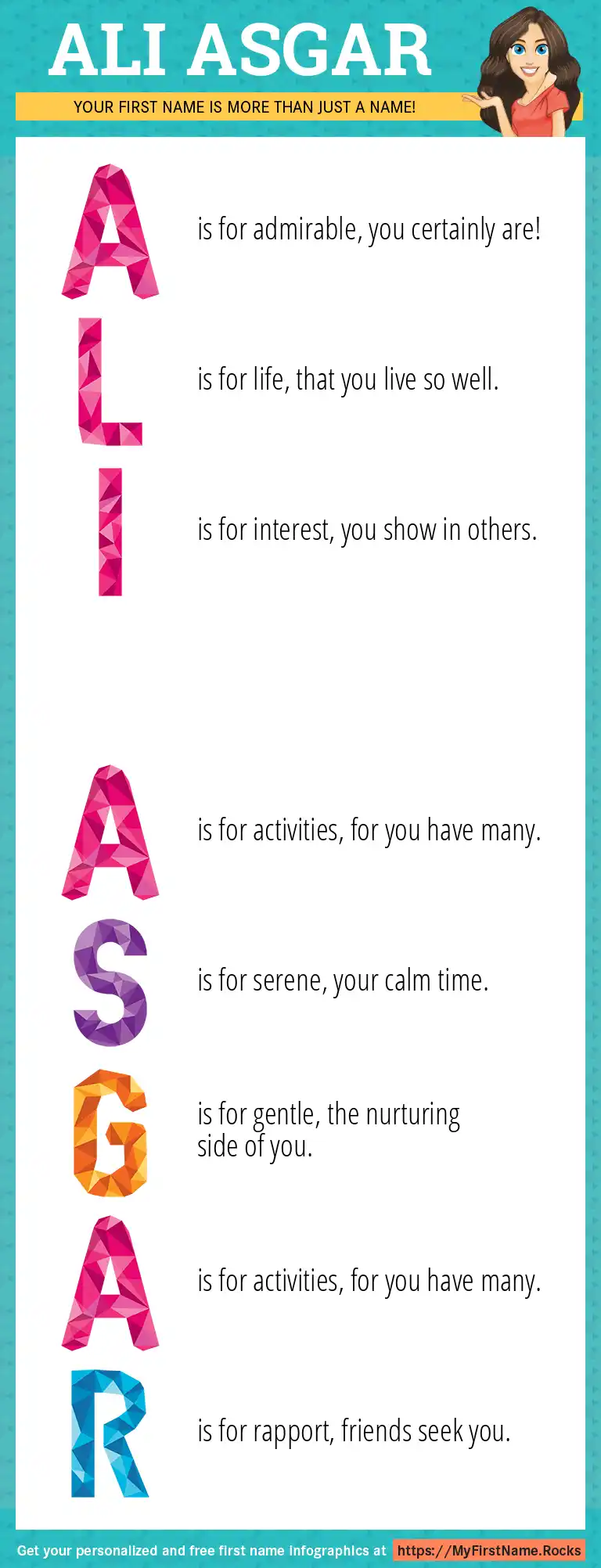 ALI ASGAR

YOUR FIRST NAME IS MORE THAN JUST A NAME!

A is for admirable, you certainly are!

L is for life, that you live so well.

I is for interest, you show in others.

A is for activities, for you have many.

S is for serene, your calm time.

G is for gentle, the nurturing side of you.

A is for activities, for you have many.

R is for rapport, friends seek you.

Get your personalized and free first name infographics at https://MyFirstName.Rocks