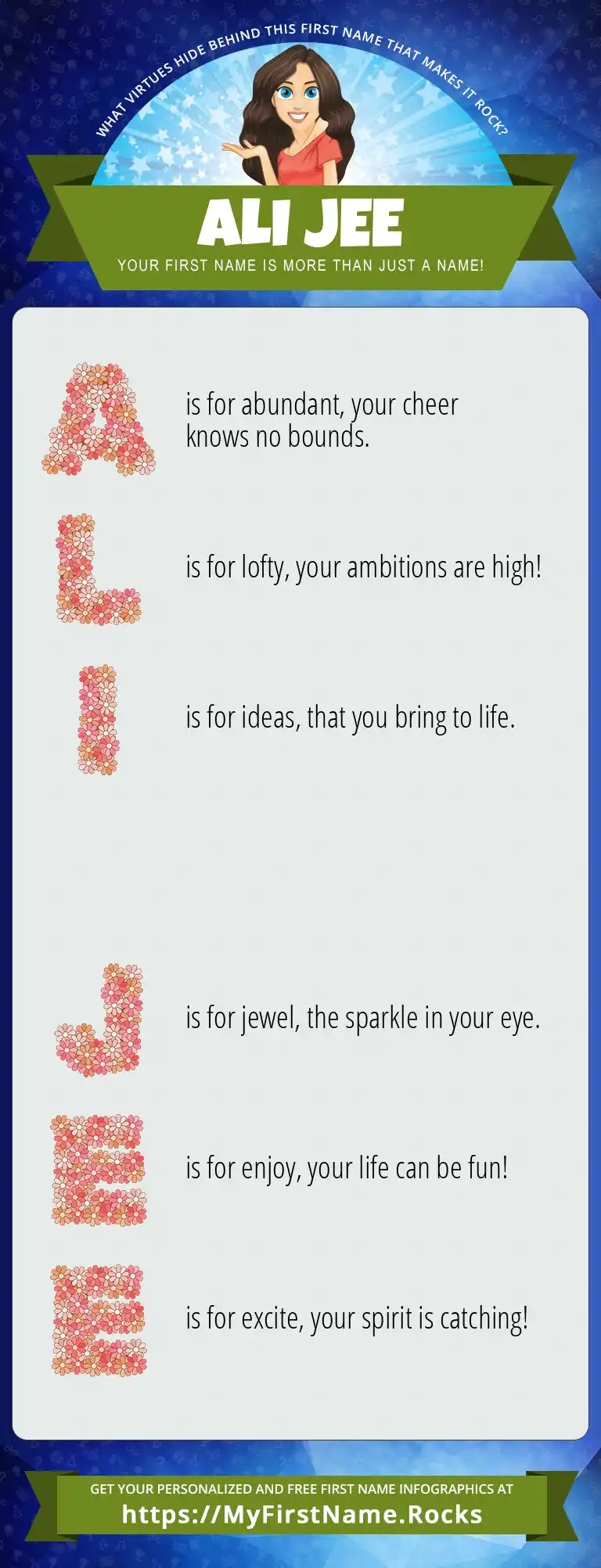 WHAT VIRTUES HIDE BEHIND THIS FIRST NAME THAT MAKES IT ROCK?

ALI JEE

YOUR FIRST NAME IS MORE THAN JUST A NAME!

A is for abundant, your cheer knows no bounds.

L is for lofty, your ambitions are high!

I is for ideas, that you bring to life.

J is for jewel, the sparkle in your eye.

E is for enjoy, your life can be fun!

E is for excite, your spirit is catching!

GET YOUR PERSONALIZED AND FREE FIRST NAME INFOGRAPHICS AT
https://MyFirstName.Rocks