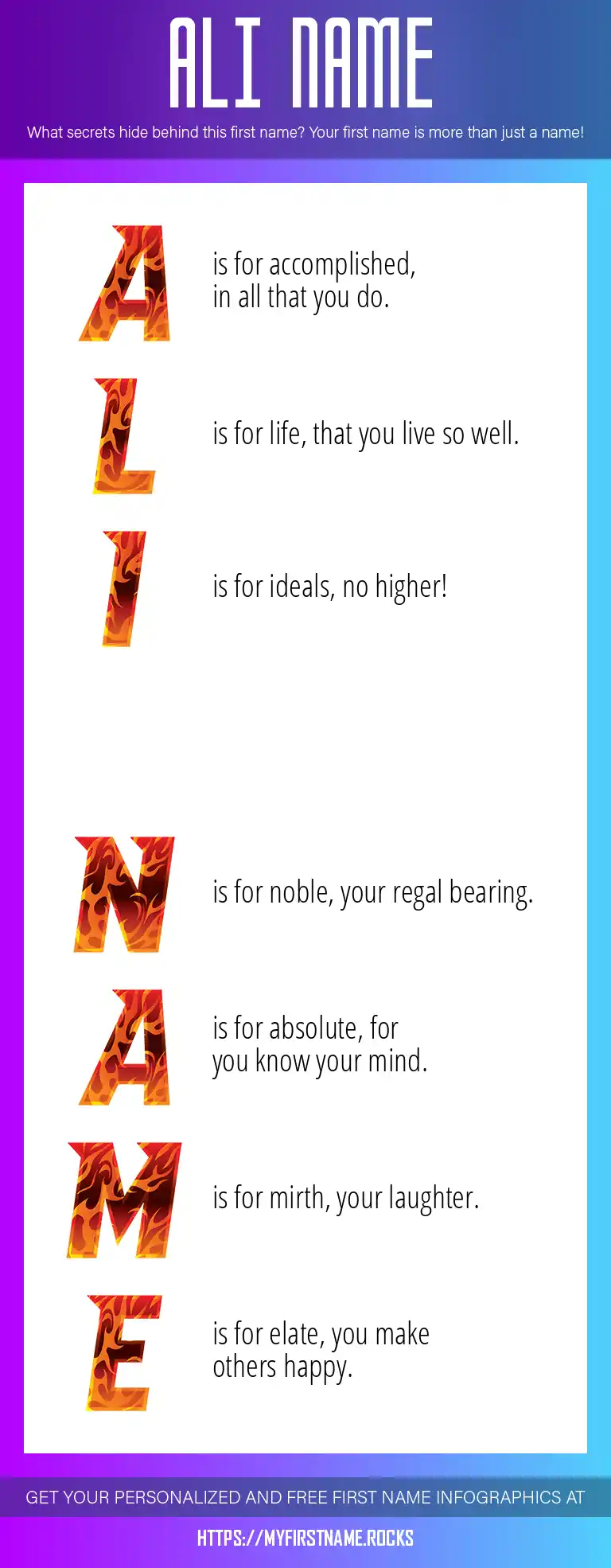 ALI NAME

What secrets hide behind this first name? Your first name is more than just a name!

A is for accomplished, in all that you do.

L is for life, that you live so well.

I is for ideals, no higher!

N is for noble, your regal bearing.

A is for absolute, for you know your mind.

M is for mirth, your laughter.

E is for elate, you make others happy.

GET YOUR PERSONALIZED AND FREE FIRST NAME INFOGRAPHICS AT

HTTPS://MYFIRSTNAME.ROCKS