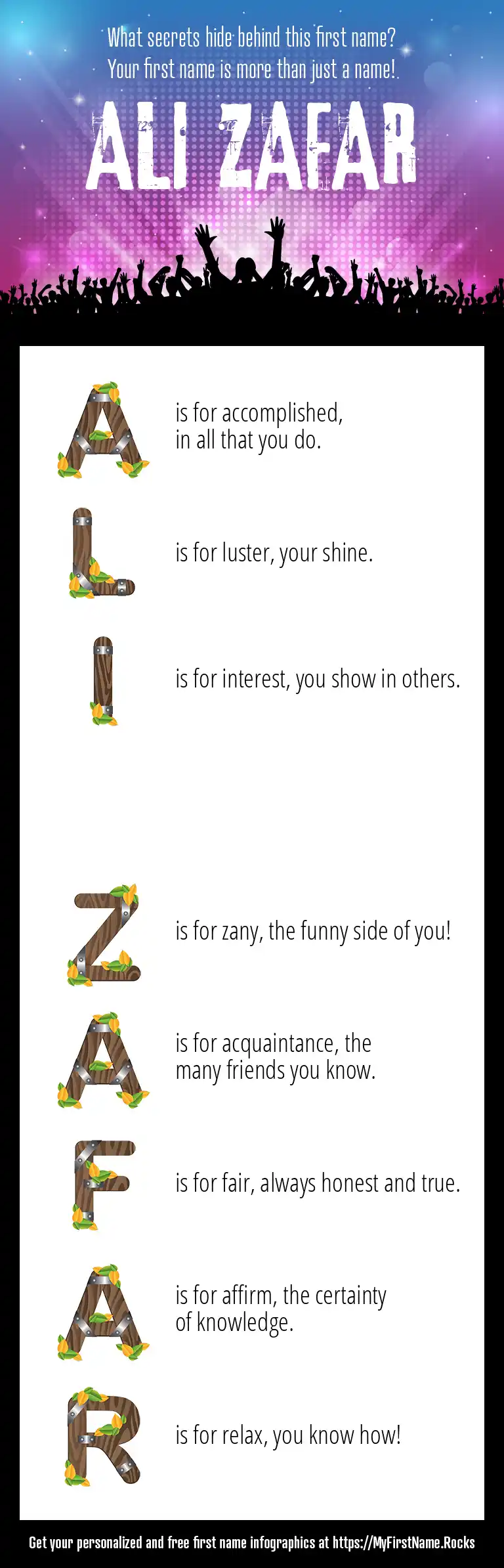 What secrets hide behind this first name?
Your first name is more than just a name!

ALI ZAFAR

A is for accomplished, in all that you do.

L is for luster, your shine.

I is for interest, you show in others.

Z is for zany, the funny side of you!

A is for acquaintance, the many friends you know.

F is for fair, always honest and true.

A is for affirm, the certainty of knowledge.

R is for relax, you know how!

Get your personalized and free first name infographics at https://MyFirstName.Rocks