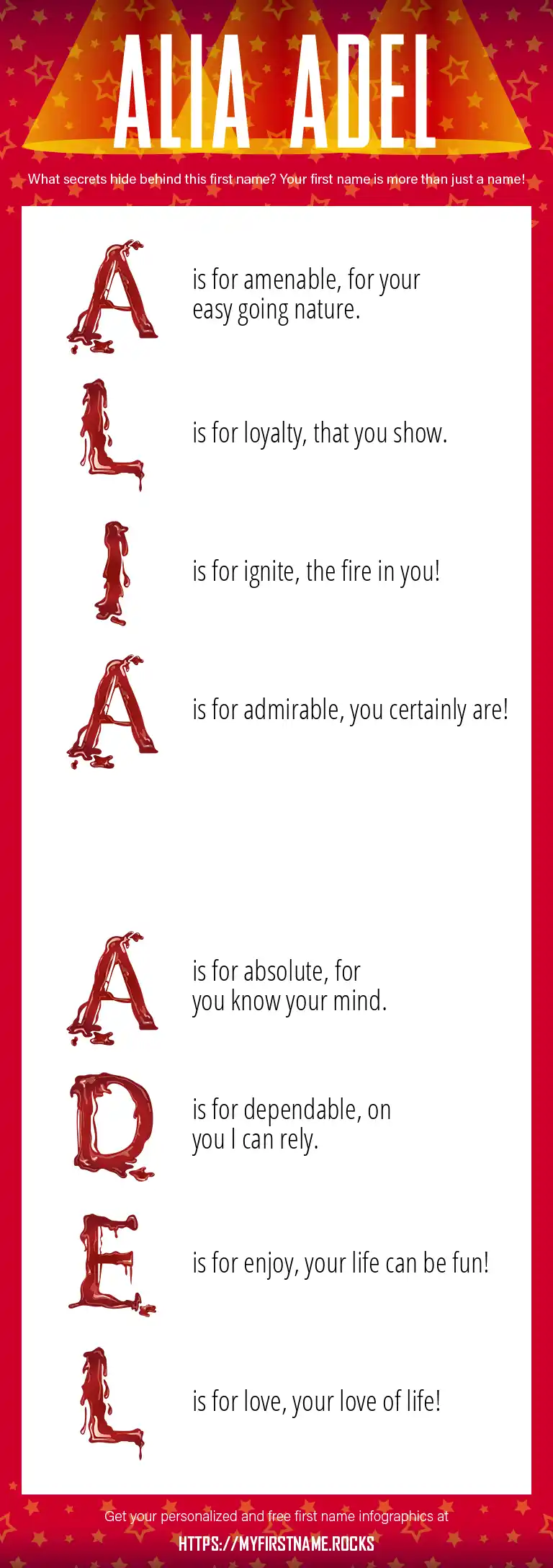 ALIA ADEL

What secrets hide behind this first name? Your first name is more than just a name!

A is for amenable, for your easy going nature.

L is for loyalty, that you show.

I is for ignite, the fire in you!

A is for admirable, you certainly are!

A is for absolute, for you know your mind.

D is for dependable, on you I can rely.

E is for enjoy, your life can be fun!

L is for love, your love of life!

Get your personalized and free first name infographics at

HTTPS://MYFIRSTNAME.ROCKS