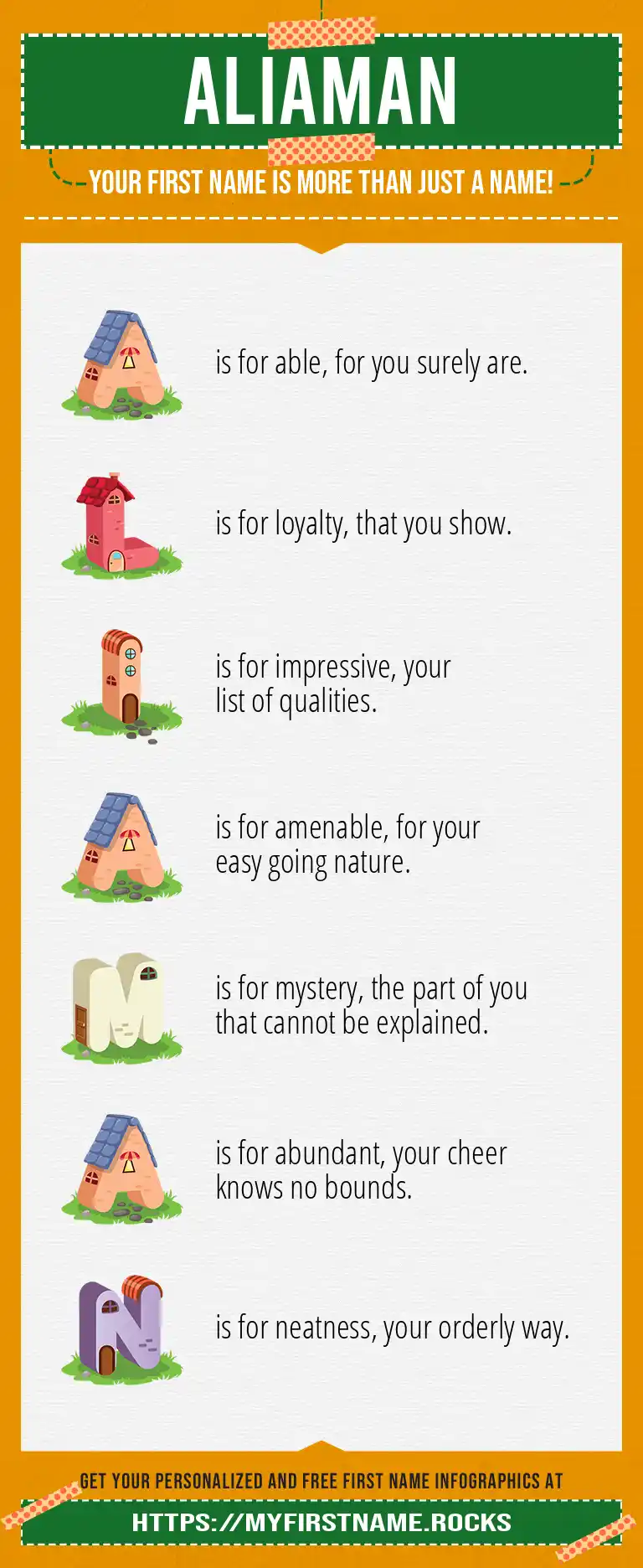 ALIAMAN

YOUR FIRST NAME IS MORE THAN JUST A NAME!

A is for able, for you surely are.

L is for loyalty, that you show.

I is for impressive, your list of qualities.

A is for amenable, for your easy going nature.

M is for mystery, the part of you that cannot be explained.

A is for abundant, your cheer knows no bounds.

N is for neatness, your orderly way.

GET YOUR PERSONALIZED AND FREE FIRST NAME INFOGRAPHICS AT

HTTPS://MYFIRSTNAME.ROCKS