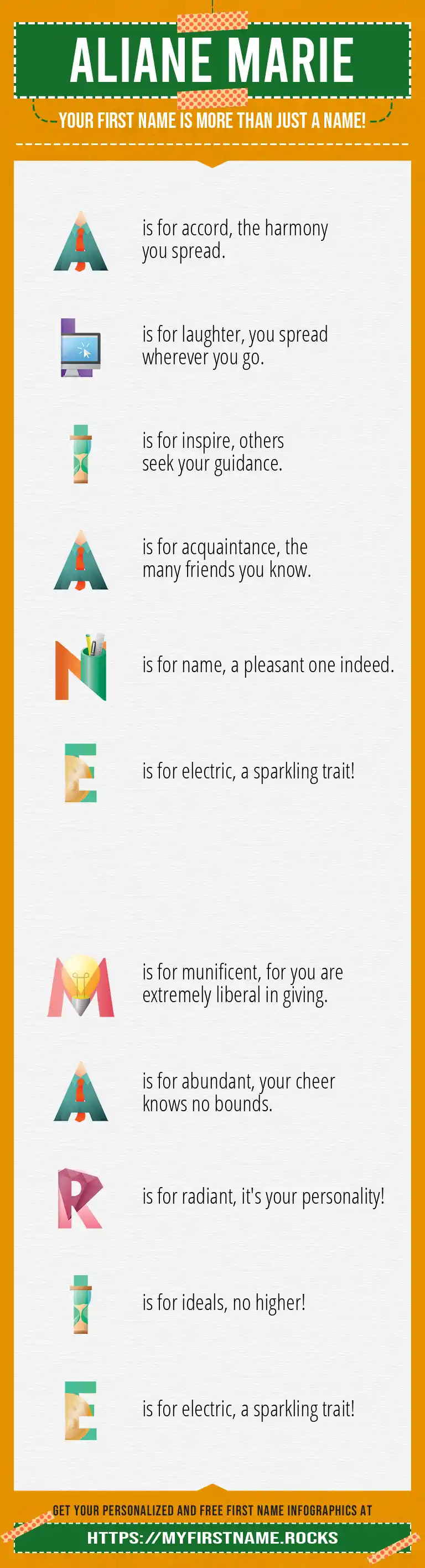 ALIANE MARIE

YOUR FIRST NAME IS MORE THAN JUST A NAME!

A is for accord, the harmony you spread.

L is for laughter, you spread wherever you go.

I is for inspire, others seek your guidance.

A is for acquaintance, the many friends you know.

N is for name, a pleasant one indeed.

E is for electric, a sparkling trait!

M is for munificent, for you are extremely liberal in giving.

A is for abundant, your cheer knows no bounds.

R is for radiant, it's your personality!

I is for ideals, no higher!

E is for electric, a sparkling trait!

GET YOUR PERSONALIZED AND FREE FIRST NAME INFOGRAPHICS AT

HTTPS://MYFIRSTNAME.ROCKS