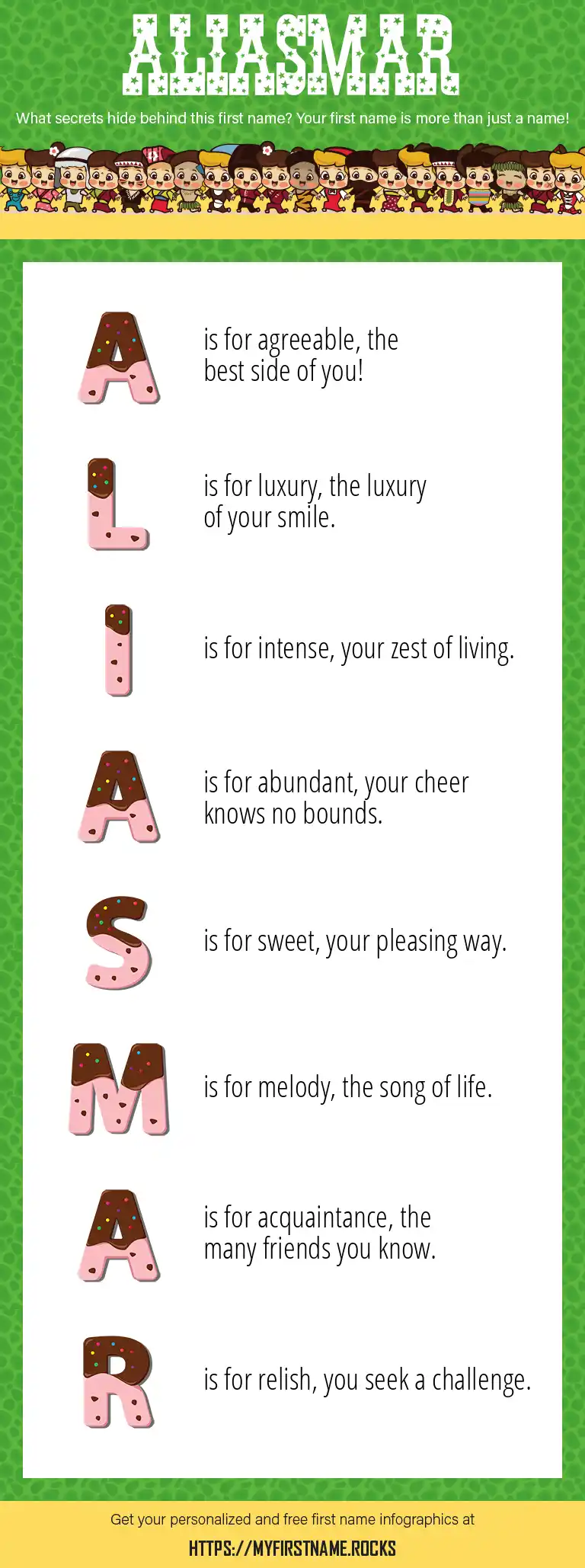 ALIASMAR

What secrets hide behind this first name? Your first name is more than just a name!

A is for agreeable, the best side of you!

L is for luxury, the luxury of your smile.

I is for intense, your zest of living.

A is for abundant, your cheer knows no bounds.

S is for sweet, your pleasing way.

M is for melody, the song of life.

A is for acquaintance, the many friends you know.

R is for relish, you seek a challenge.

Get your personalized and free first name infographics at

HTTPS://MYFIRSTNAME.ROCKS