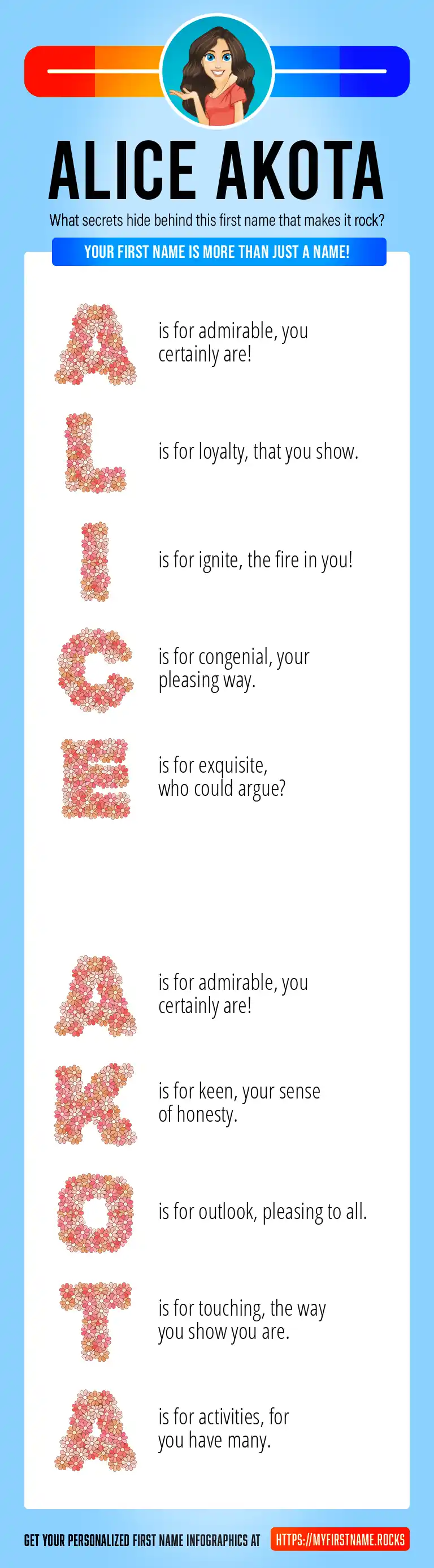 ALICE AKOTA

What secrets hide behind this first name that makes it rock?

YOUR FIRST NAME IS MORE THAN JUST A NAME!

A is for admirable, you certainly are!

L is for loyalty, that you show.

I is for ignite, the fire in you!

C is for congenial, your pleasing way.

E is for exquisite, who could argue?

A is for admirable, you certainly are!

K is for keen, your sense of honesty.

O is for outlook, pleasing to all.

T is for touching, the way you show you are.

A is for activities, for you have many.

GET YOUR PERSONALIZED FIRST NAME INFOGRAPHICS AT HTTPS://MYFIRSTNAME.ROCKS