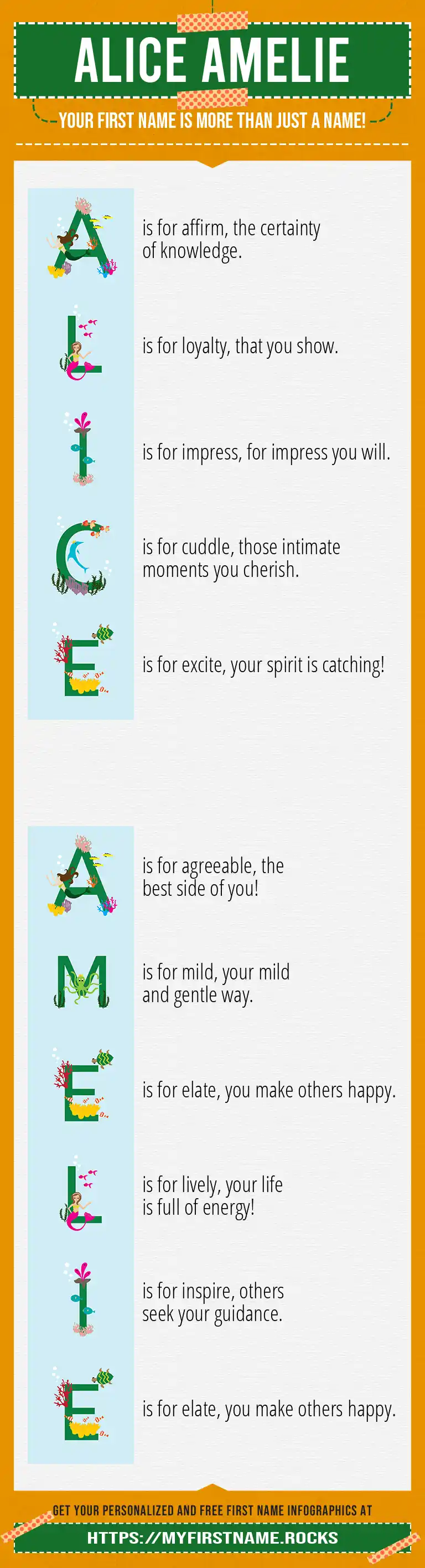 ALICE AMELIE

YOUR FIRST NAME IS MORE THAN JUST A NAME!

A is for affirm, the certainty of knowledge.

L is for loyalty, that you show.

I is for impress, for impress you will.

C is for cuddle, those intimate moments you cherish.

E is for excite, your spirit is catching!

A is for agreeable, the best side of you!

M is for mild, your mild and gentle way.

E is for elate, you make others happy.

L is for lively, your life is full of energy!

I is for inspire, others seek your guidance.

E is for elate, you make others happy.

GET YOUR PERSONALIZED AND FREE FIRST NAME INFOGRAPHICS AT

HTTPS://MYFIRSTNAME.ROCKS