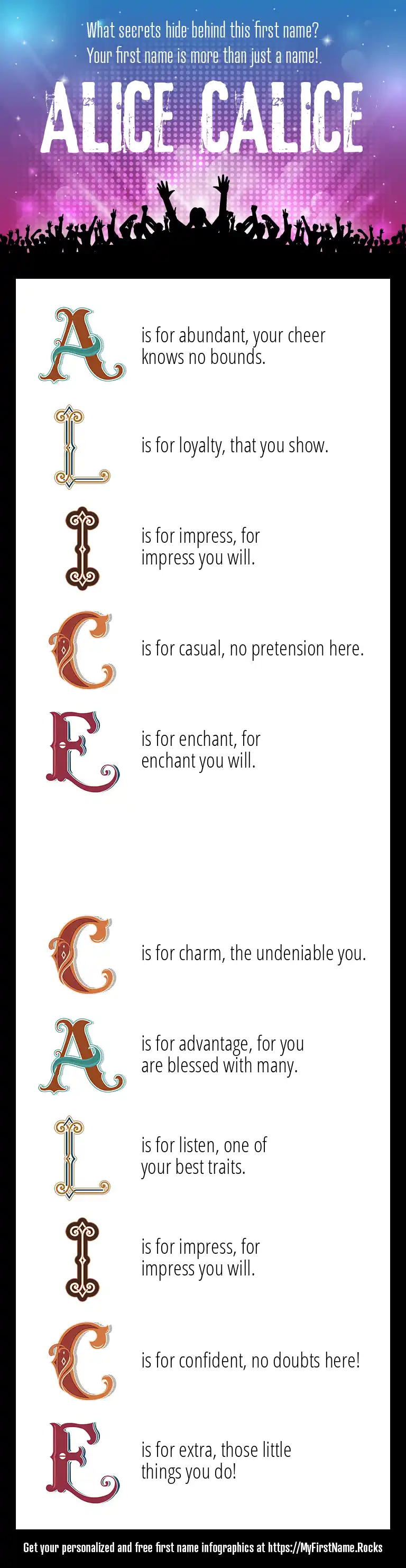 What secrets hide behind this first name?
Your first name is more than just a name!

ALICE CALICE

A is for abundant, your cheer knows no bounds.

L is for loyalty, that you show.

I is for impress, for impress you will.

C is for casual, no pretension here.

E is for enchant, for enchant you will.

C is for charm, the undeniable you.

A is for advantage, for you are blessed with many.

L is for listen, one of your best traits.

I is for impress, for impress you will.

C is for confident, no doubts here!

E is for extra, those little things you do!

Get your personalized and free first name infographics at https://MyFirstName.Rocks