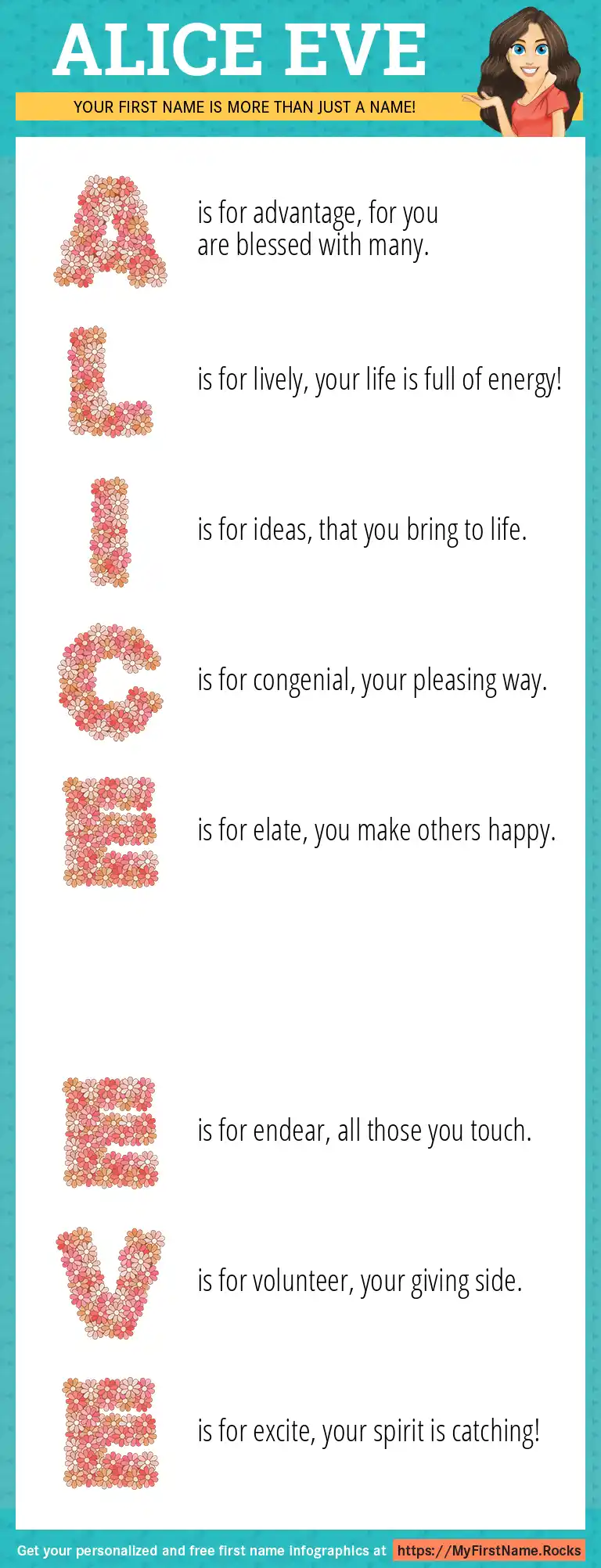 ALICE EVE

YOUR FIRST NAME IS MORE THAN JUST A NAME!

A is for advantage, for you are blessed with many.

L is for lively, your life is full of energy!

I is for ideas, that you bring to life.

C is for congenial, your pleasing way.

E is for elate, you make others happy.

E is for endear, all those you touch.

V is for volunteer, your giving side.

E is for excite, your spirit is catching!

Get your personalized and free first name infographics at https://MyFirstName.Rocks