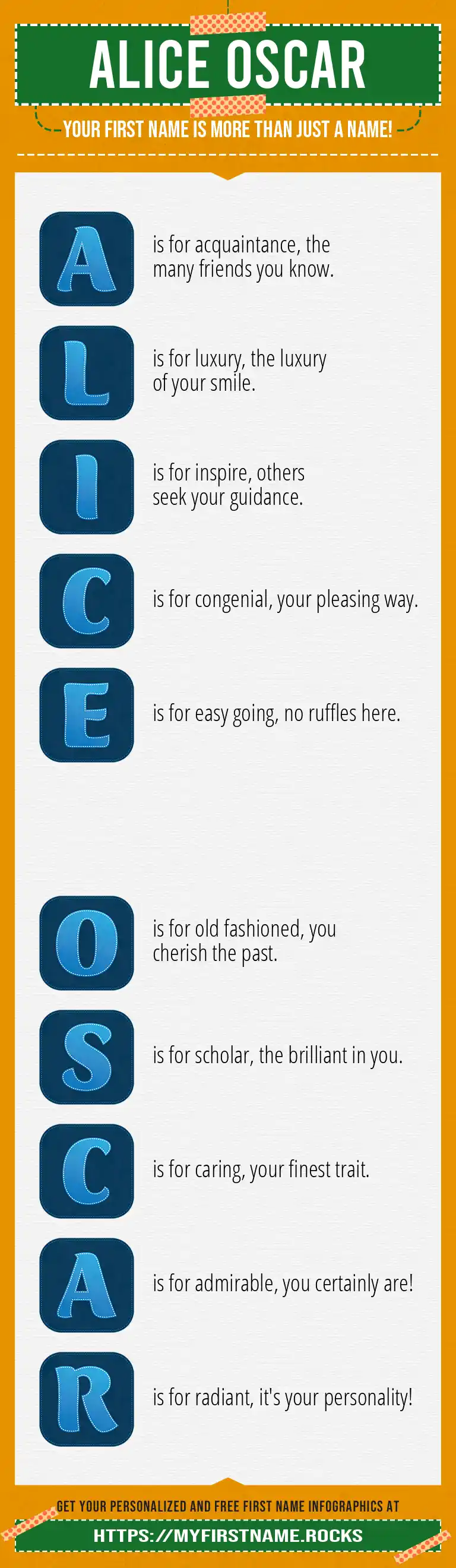 ALICE OSCAR

YOUR FIRST NAME IS MORE THAN JUST A NAME!

A is for acquaintance, the many friends you know.

L is for luxury, the luxury of your smile.

I is for inspire, others seek your guidance.

C is for congenial, your pleasing way.

E is for easy going, no ruffles here.

O is for old fashioned, you cherish the past.

S is for scholar, the brilliant in you.

C is for caring, your finest trait.

A is for admirable, you certainly are!

R is for radiant, it's your personality!

GET YOUR PERSONALIZED AND FREE FIRST NAME INFOGRAPHICS AT

HTTPS://MYFIRSTNAME.ROCKS