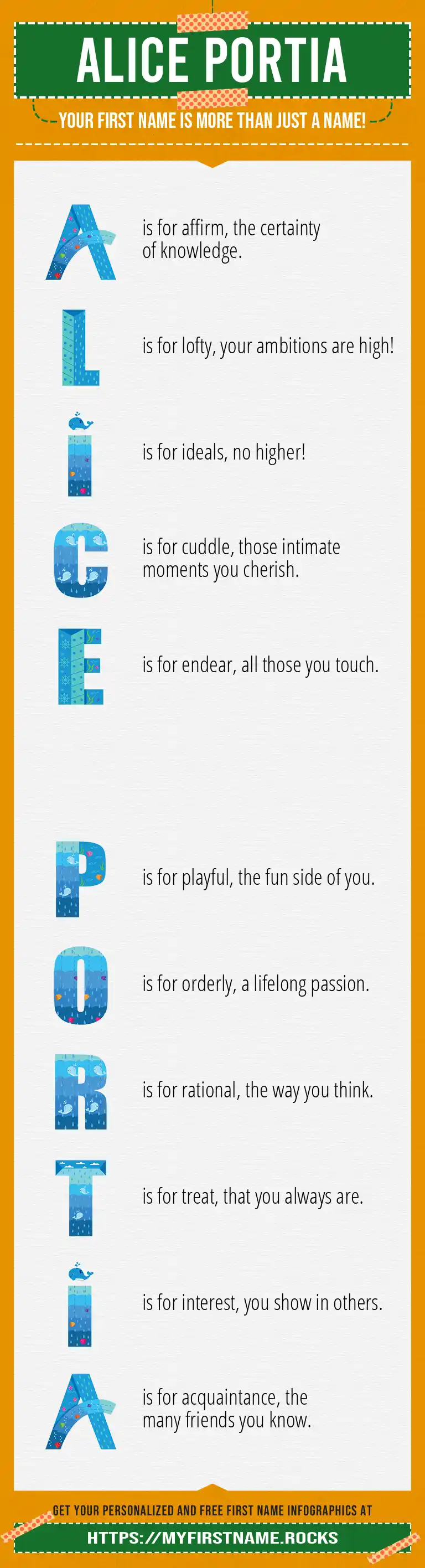 ALICE PORTIA

YOUR FIRST NAME IS MORE THAN JUST A NAME!

A is for affirm, the certainty of knowledge.

L is for lofty, your ambitions are high!

I is for ideals, no higher!

C is for cuddle, those intimate moments you cherish.

E is for endear, all those you touch.

P is for playful, the fun side of you.

O is for orderly, a lifelong passion.

R is for rational, the way you think.

T is for treat, that you always are.

I is for interest, you show in others.

A is for acquaintance, the many friends you know.

GET YOUR PERSONALIZED AND FREE FIRST NAME INFOGRAPHICS AT

HTTPS://MYFIRSTNAME.ROCKS