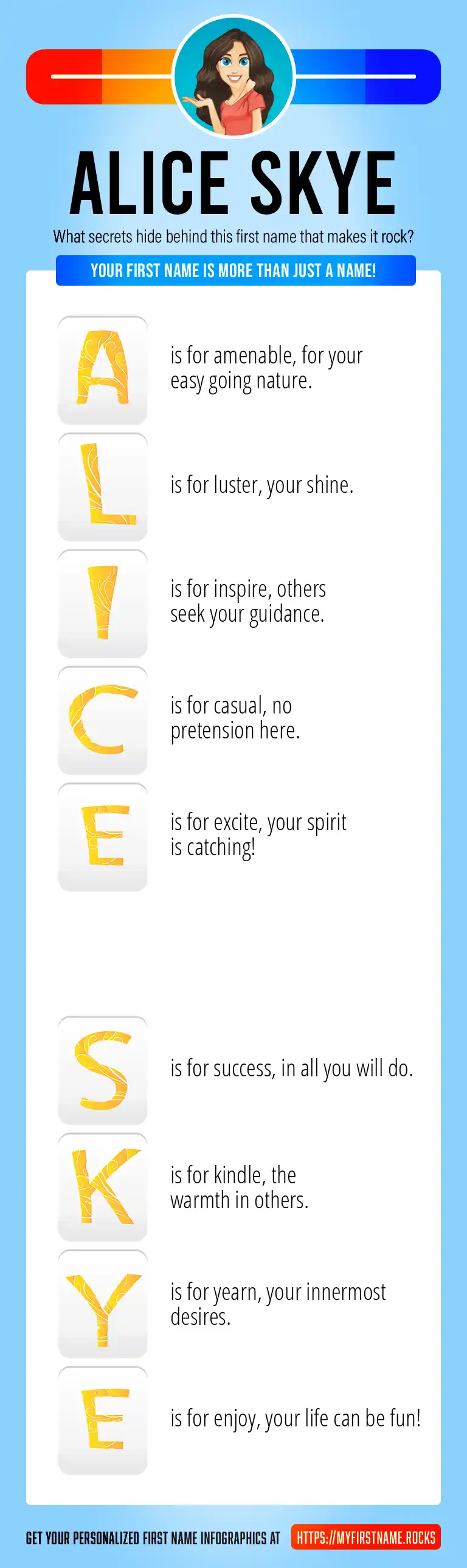 ALICE SKYE

What secrets hide behind this first name that makes it rock?

YOUR FIRST NAME IS MORE THAN JUST A NAME!

A is for amenable, for your easy going nature.

L is for luster, your shine.

I is for inspire, others seek your guidance.

C is for casual, no pretension here.

E is for excite, your spirit is catching!

S is for success, in all you will do.

K is for kindle, the warmth in others.

Y is for yearn, your innermost desires.

E is for enjoy, your life can be fun!

GET YOUR PERSONALIZED FIRST NAME INFOGRAPHICS AT HTTPS://MYFIRSTNAME.ROCKS