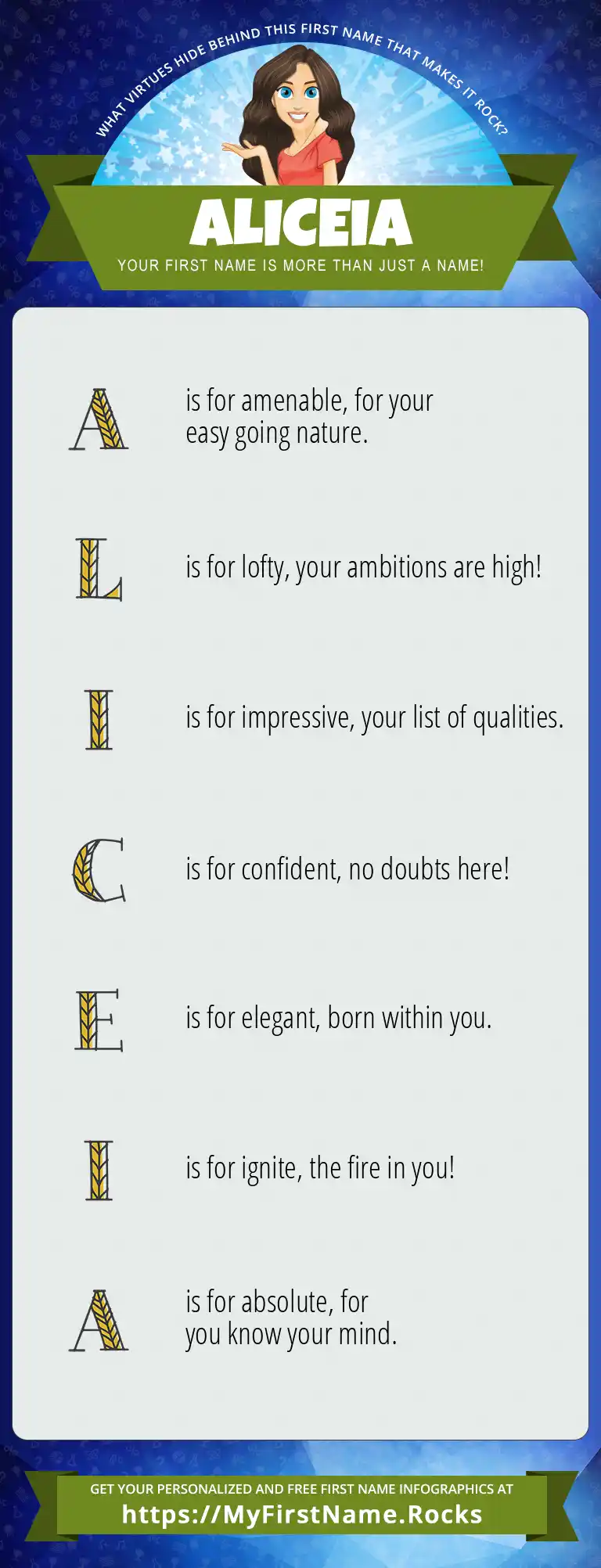 WHAT VIRTUES HIDE BEHIND THIS FIRST NAME THAT MAKES IT ROCK?

ALICEIA

YOUR FIRST NAME IS MORE THAN JUST A NAME!

A is for amenable, for your easy going nature.

L is for lofty, your ambitions are high!

I is for impressive, your list of qualities.

C is for confident, no doubts here!

E is for elegant, born within you.

I is for ignite, the fire in you!

A is for absolute, for you know your mind.

GET YOUR PERSONALIZED AND FREE FIRST NAME INFOGRAPHICS AT
https://MyFirstName.Rocks