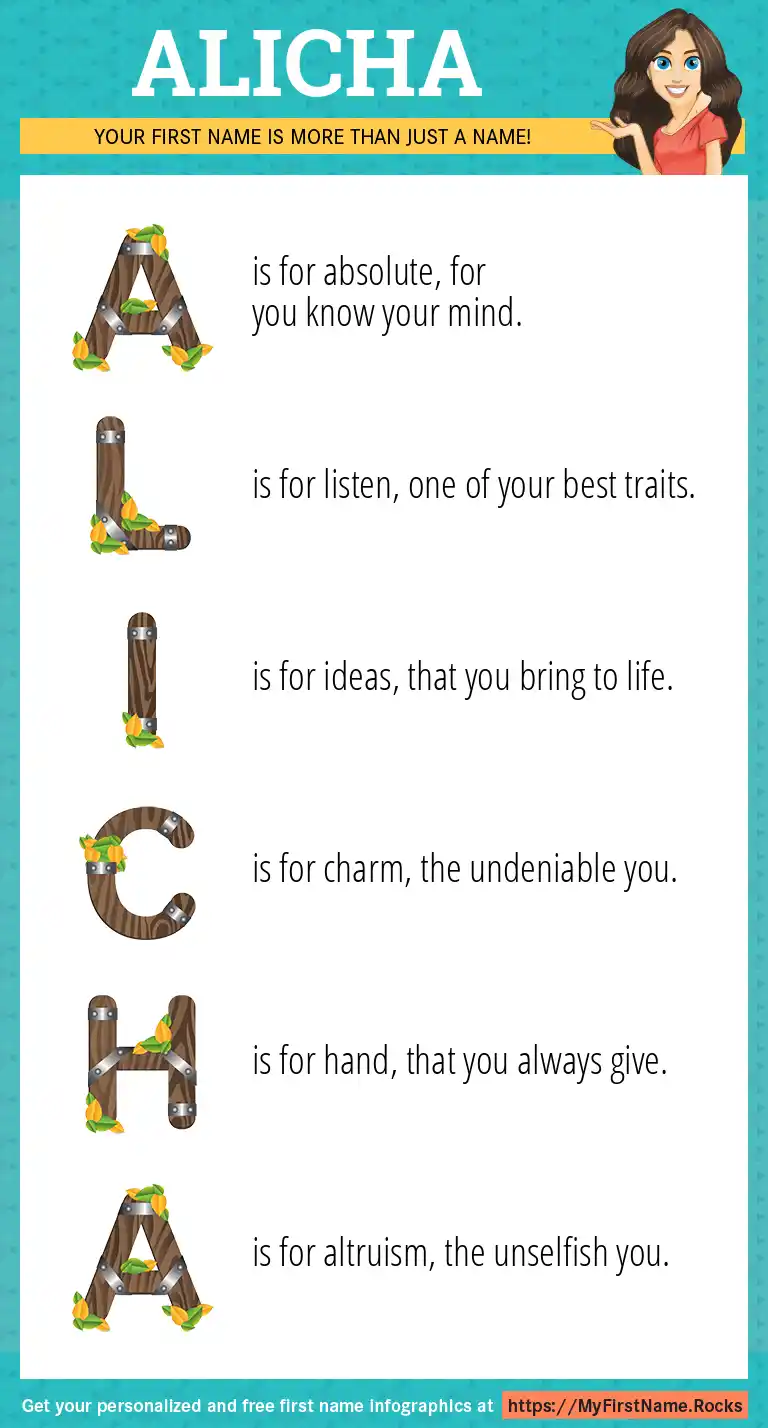 ALICHA

YOUR FIRST NAME IS MORE THAN JUST A NAME!

A is for absolute, for you know your mind.

L is for listen, one of your best traits.

I is for ideas, that you bring to life.

C is for charm, the undeniable you.

H is for hand, that you always give.

A is for altruism, the unselfish you.

Get your personalized and free first name infographics at https://MyFirstName.Rocks