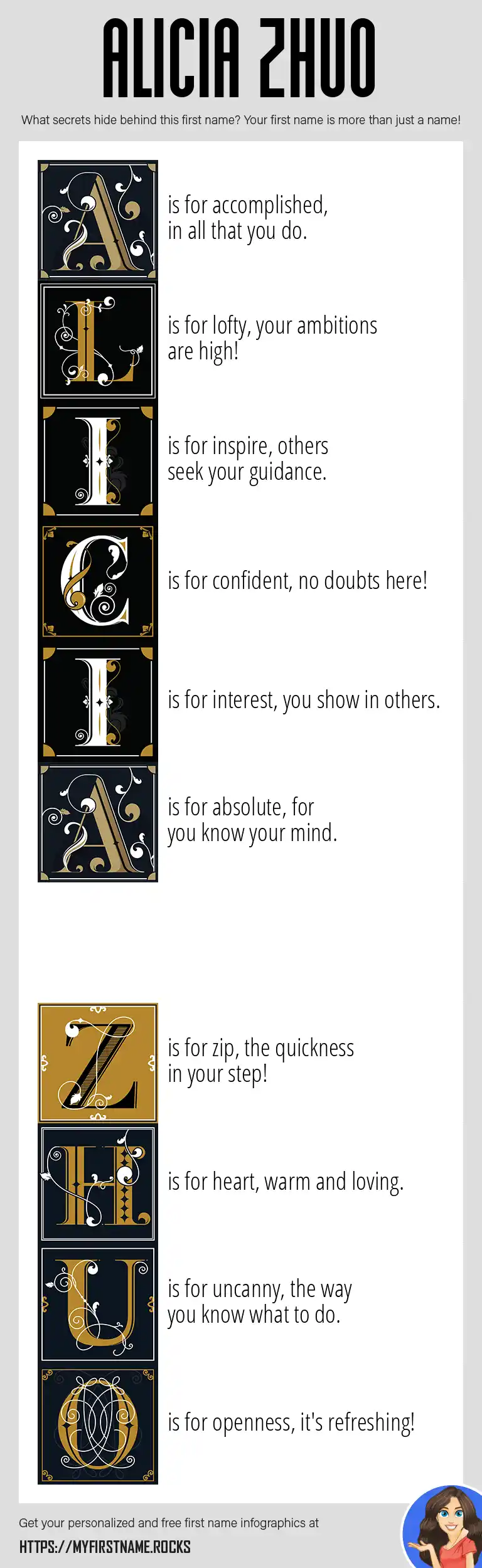 ALICIA ZHUO

What secrets hide behind this first name? Your first name is more than just a name!

A is for accomplished, in all that you do.

L is for lofty, your ambitions are high!

I is for inspire, others seek your guidance.

C is for confident, no doubts here!

I is for interest, you show in others.

A is for absolute, for you know your mind.

Z is for zip, the quickness in your step!

H is for heart, warm and loving.

U is for uncanny, the way you know what to do.

O is for openness, it's refreshing!

Get your personalized and free first name infographics at

HTTPS://MYFIRSTNAME.ROCKS