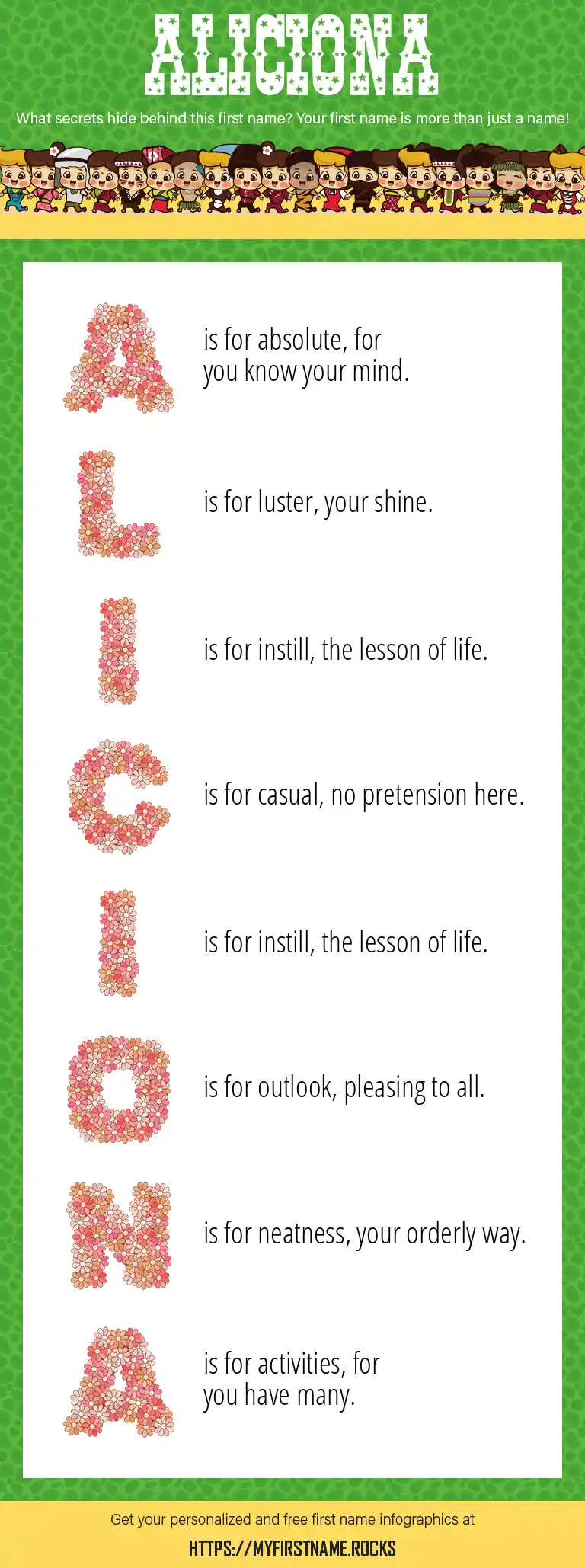 ALICIONA

What secrets hide behind this first name? Your first name is more than just a name!

A is for absolute, for you know your mind.

L is for luster, your shine.

I is for instill, the lesson of life.

C is for casual, no pretension here.

I is for instill, the lesson of life.

O is for outlook, pleasing to all.

N is for neatness, your orderly way.

A is for activities, for you have many.

Get your personalized and free first name infographics at

HTTPS://MYFIRSTNAME.ROCKS