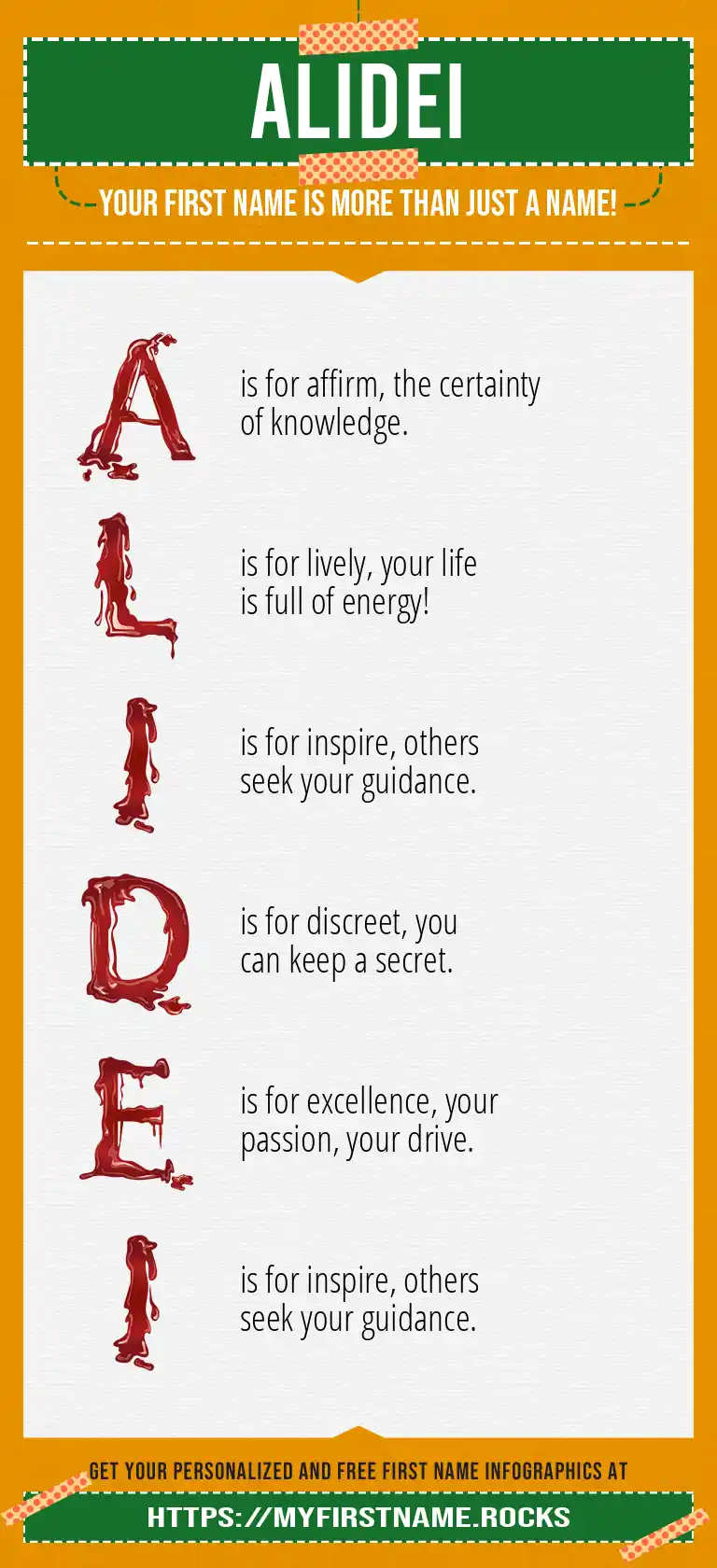 ALIDEI

YOUR FIRST NAME IS MORE THAN JUST A NAME!

A is for affirm, the certainty of knowledge.

L is for lively, your life is full of energy!

I is for inspire, others seek your guidance.

D is for discreet, you can keep a secret.

E is for excellence, your passion, your drive.

I is for inspire, others seek your guidance.

GET YOUR PERSONALIZED AND FREE FIRST NAME INFOGRAPHICS AT

HTTPS://MYFIRSTNAME.ROCKS