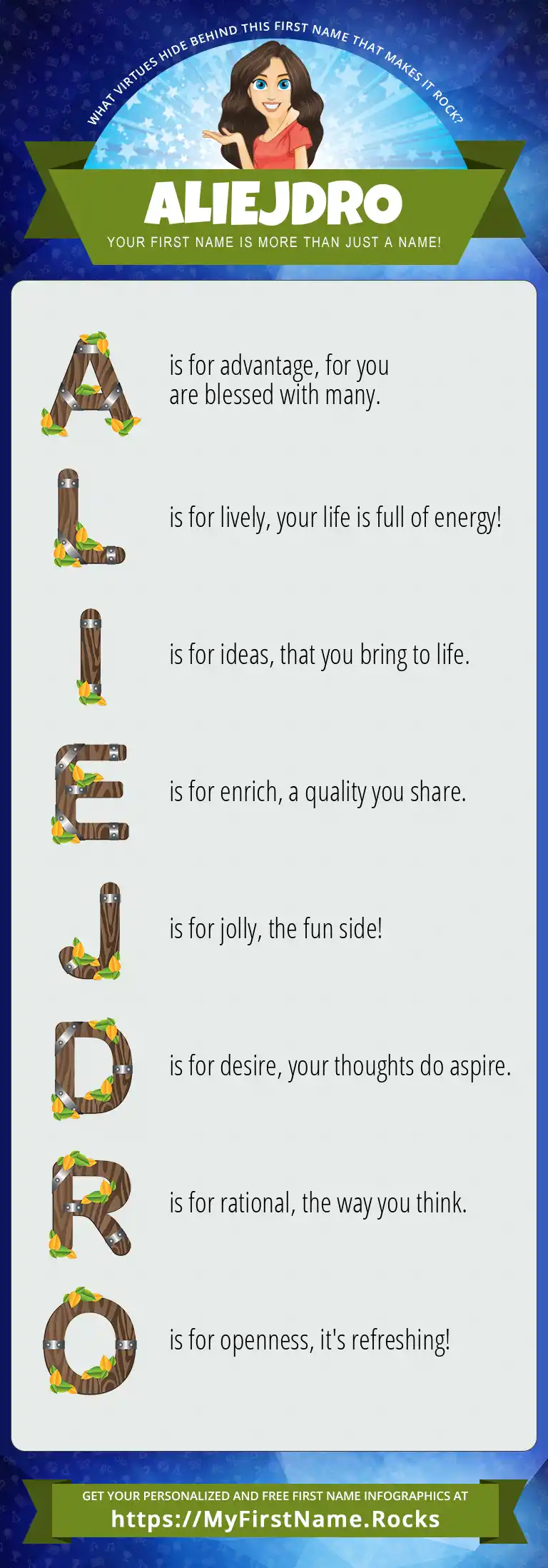 WHAT VIRTUES HIDE BEHIND THIS FIRST NAME THAT MAKES IT ROCK?

ALIEJDRO

YOUR FIRST NAME IS MORE THAN JUST A NAME!

A is for advantage, for you are blessed with many.

L is for lively, your life is full of energy!

I is for ideas, that you bring to life.

E is for enrich, a quality you share.

J is for jolly, the fun side!

D is for desire, your thoughts do aspire.

R is for rational, the way you think.

O is for openness, it's refreshing!

GET YOUR PERSONALIZED AND FREE FIRST NAME INFOGRAPHICS AT
https://MyFirstName.Rocks