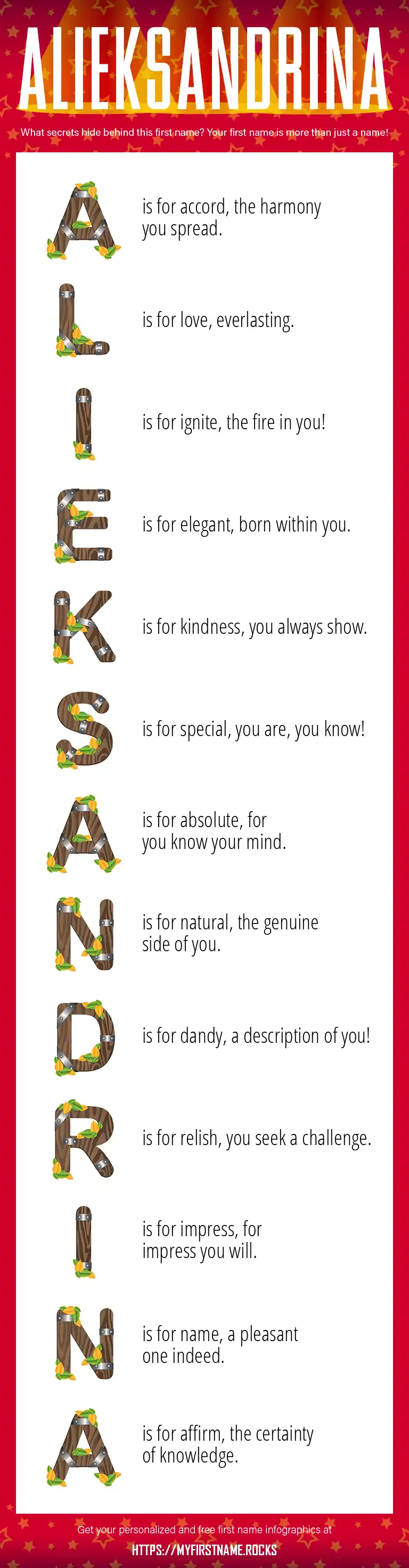 ALIEKSANDRINA

What secrets hide behind this first name? Your first name is more than just a name!

A is for accord, the harmony you spread.

L is for love, everlasting.

I is for ignite, the fire in you!

E is for elegant, born within you.

K is for kindness, you always show.

S is for special, you are, you know!

A is for absolute, for you know your mind.

N is for natural, the genuine side of you.

D is for dandy, a description of you!

R is for relish, you seek a challenge.

I is for impress, for impress you will.

N is for name, a pleasant one indeed.

A is for affirm, the certainty of knowledge.

Get your personalized and free first name infographics at

HTTPS://MYFIRSTNAME.ROCKS