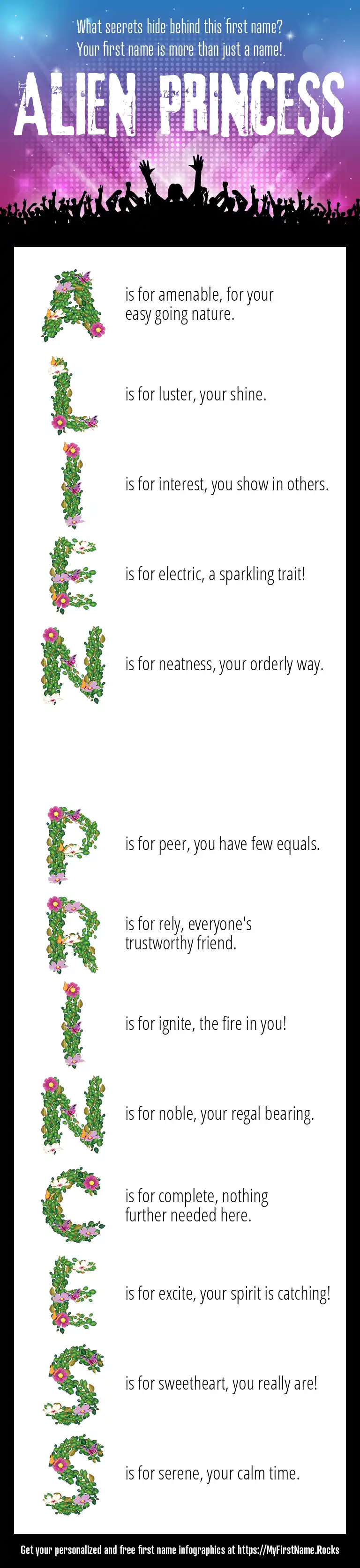 What secrets hide behind this first name?
Your first name is more than just a name!

ALIEN PRINCESS

A is for amenable, for your easy going nature.

L is for luster, your shine.

I is for interest, you show in others.

E is for electric, a sparkling trait!

N is for neatness, your orderly way.

P is for peer, you have few equals.

R is for rely, everyone's trustworthy friend.

I is for ignite, the fire in you!

N is for noble, your regal bearing.

C is for complete, nothing further needed here.

E is for excite, your spirit is catching!

S is for sweetheart, you really are!

S is for serene, your calm time.

Get your personalized and free first name infographics at https://MyFirstName.Rocks