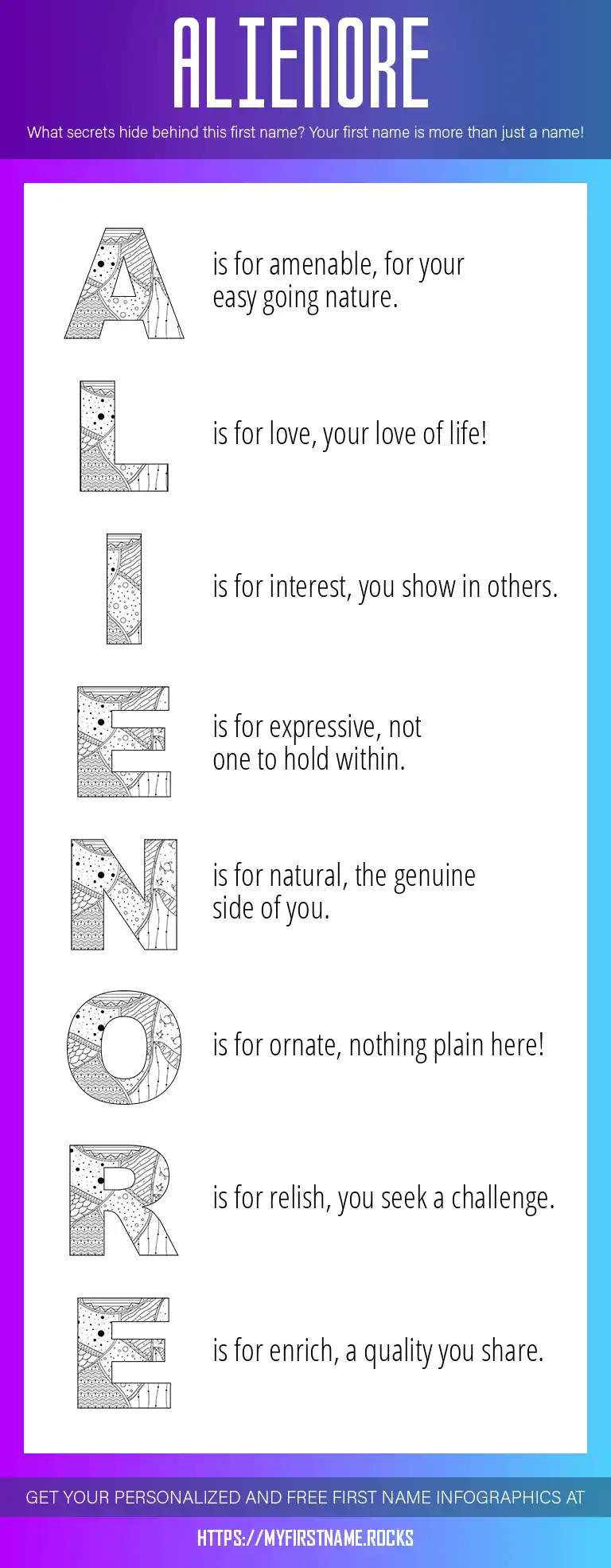 ALIENORE

What secrets hide behind this first name? Your first name is more than just a name!

A is for amenable, for your easy going nature.

L is for love, your love of life!

I is for interest, you show in others.

E is for expressive, not one to hold within.

N is for natural, the genuine side of you.

O is for ornate, nothing plain here!

R is for relish, you seek a challenge.

E is for enrich, a quality you share.

GET YOUR PERSONALIZED AND FREE FIRST NAME INFOGRAPHICS AT

HTTPS://MYFIRSTNAME.ROCKS