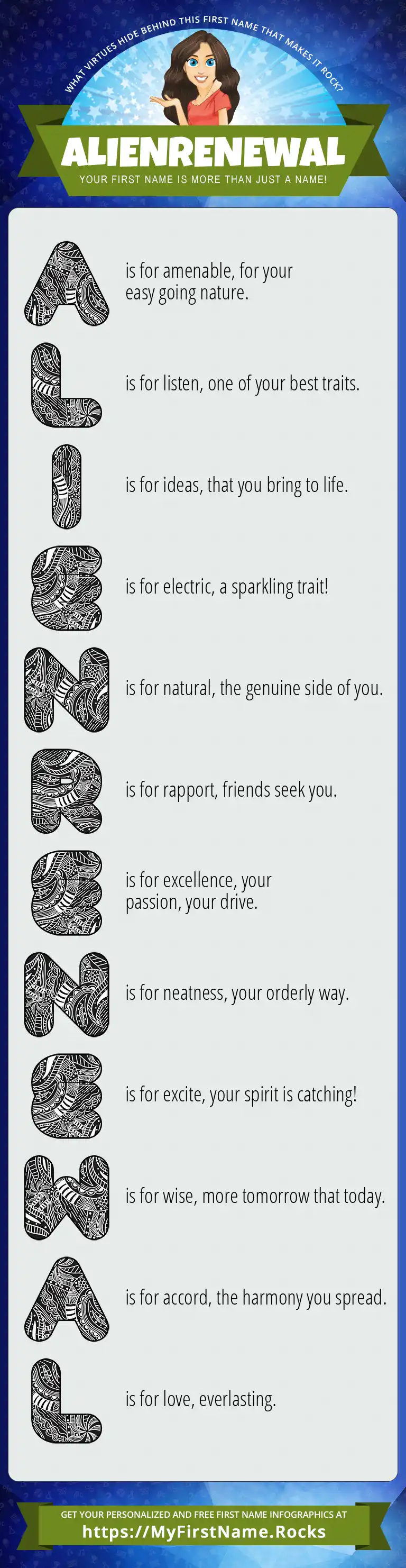 WHAT VIRTUES HIDE BEHIND THIS FIRST NAME THAT MAKES IT ROCK?

ALIENRENEWAL

YOUR FIRST NAME IS MORE THAN JUST A NAME!

A is for amenable, for your easy going nature.

L is for listen, one of your best traits.

I is for ideas, that you bring to life.

E is for electric, a sparkling trait!

N is for natural, the genuine side of you.

R is for rapport, friends seek you.

E is for excellence, your passion, your drive.

N is for neatness, your orderly way.

E is for excite, your spirit is catching!

W is for wise, more tomorrow that today.

A is for accord, the harmony you spread.

L is for love, everlasting.

GET YOUR PERSONALIZED AND FREE FIRST NAME INFOGRAPHICS AT
https://MyFirstName.Rocks