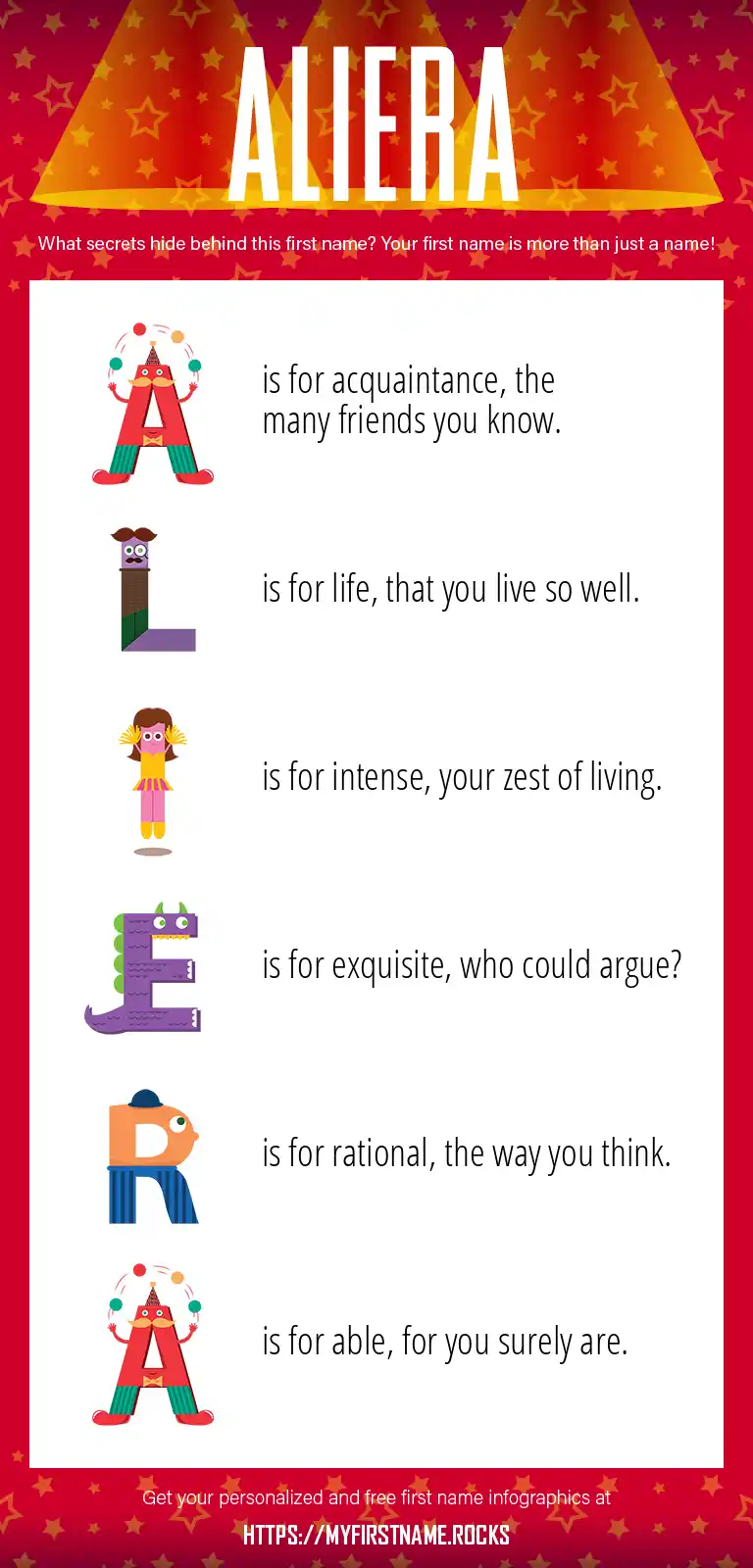 ALIERA

What secrets hide behind this first name? Your first name is more than just a name!

A is for acquaintance, the many friends you know.

L is for life, that you live so well.

I is for intense, your zest of living.

E is for exquisite, who could argue?

R is for rational, the way you think.

A is for able, for you surely are.

Get your personalized and free first name infographics at

HTTPS://MYFIRSTNAME.ROCKS