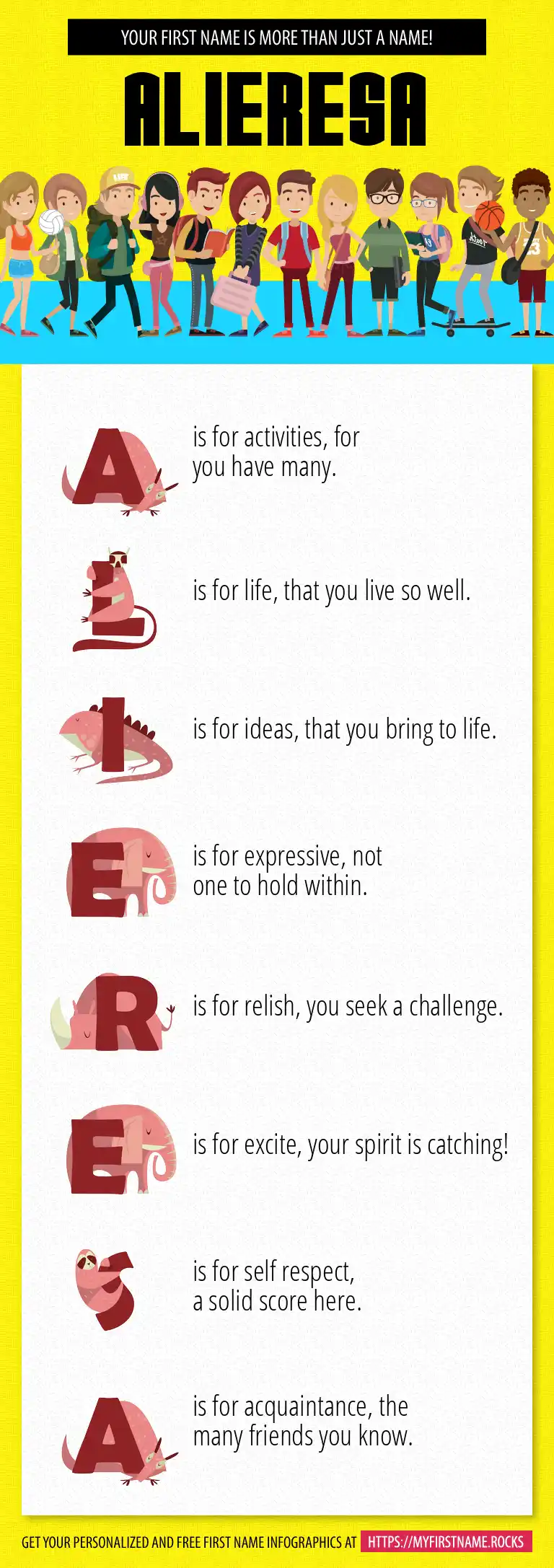 YOUR FIRST NAME IS MORE THAN JUST A NAME!

ALIERESA

A is for activities, for you have many.

L is for life, that you live so well.

I is for ideas, that you bring to life.

E is for expressive, not one to hold within.

R is for relish, you seek a challenge.

E is for excite, your spirit is catching!

S is for self respect, a solid score here.

A is for acquaintance, the many friends you know.

GET YOUR PERSONALIZED AND FREE FIRST NAME INFOGRAPHICS AT HTTPS://MYFIRSTNAME.ROCKS