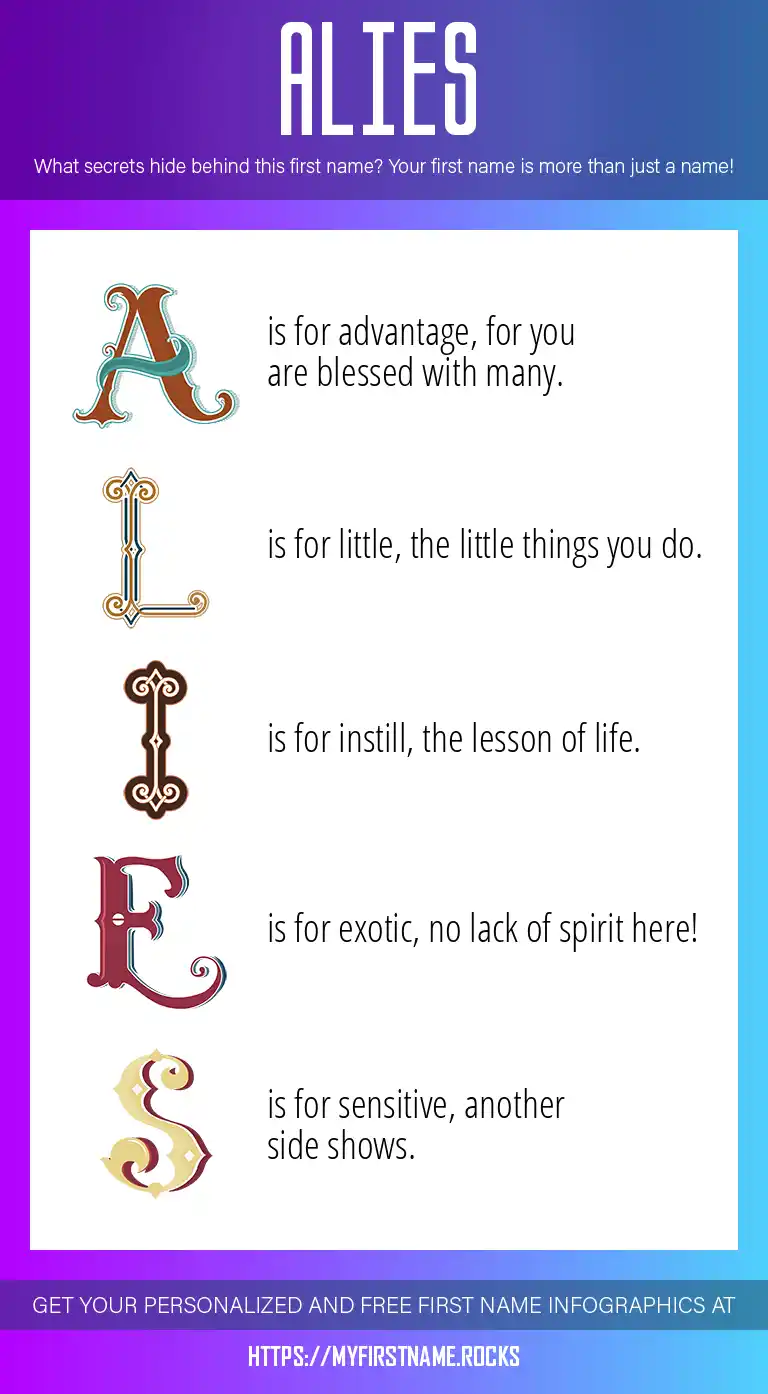 ALIES

What secrets hide behind this first name? Your first name is more than just a name!

A is for advantage, for you are blessed with many.

L is for little, the little things you do.

I is for instill, the lesson of life.

E is for exotic, no lack of spirit here!

S is for sensitive, another side shows.

GET YOUR PERSONALIZED AND FREE FIRST NAME INFOGRAPHICS AT

HTTPS://MYFIRSTNAME.ROCKS