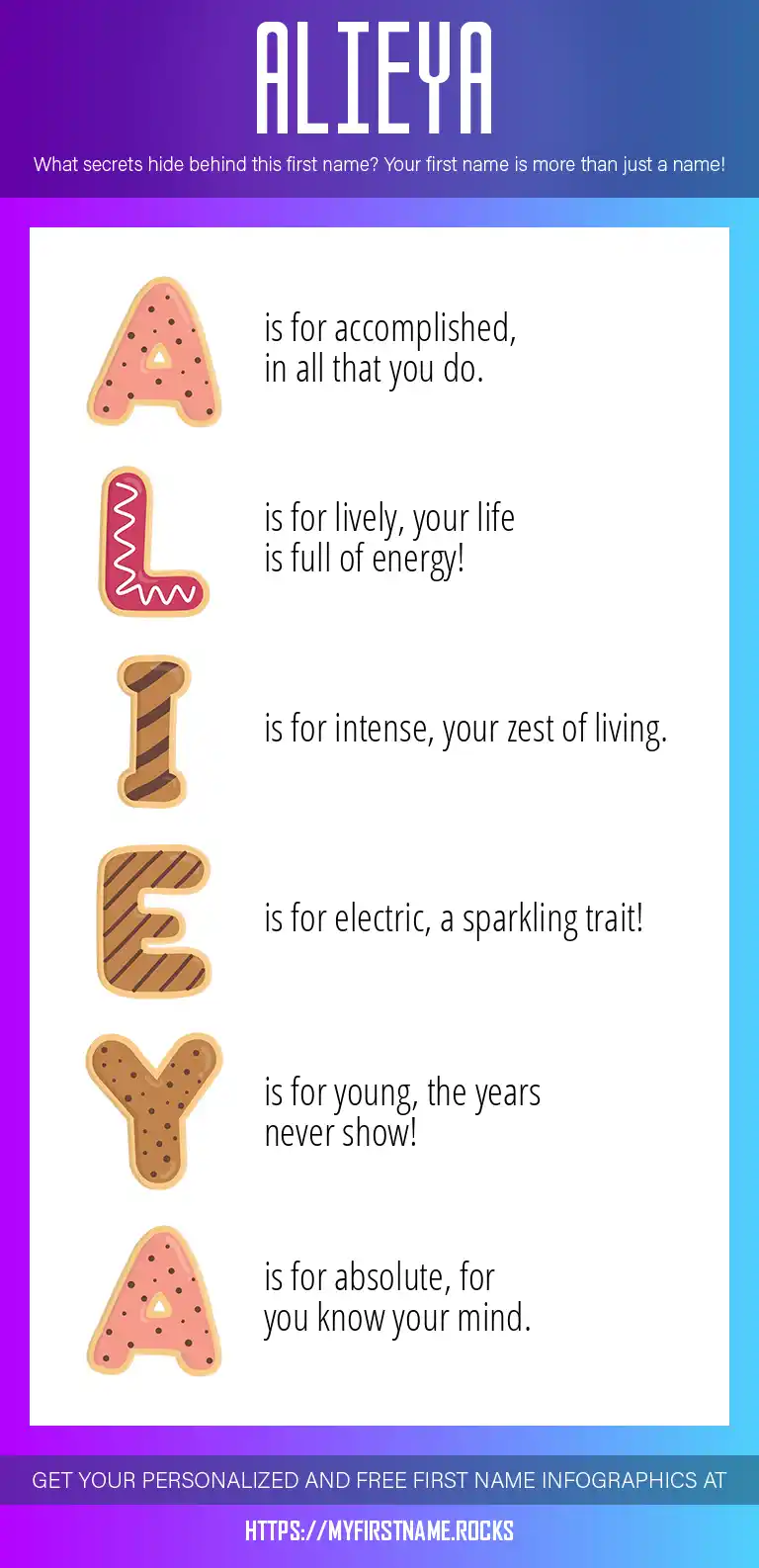 ALIEYA

What secrets hide behind this first name? Your first name is more than just a name!

A is for accomplished, in all that you do.

L is for lively, your life is full of energy!

I is for intense, your zest of living.

E is for electric, a sparkling trait!

Y is for young, the years never show!

A is for absolute, for you know your mind.

GET YOUR PERSONALIZED AND FREE FIRST NAME INFOGRAPHICS AT

HTTPS://MYFIRSTNAME.ROCKS