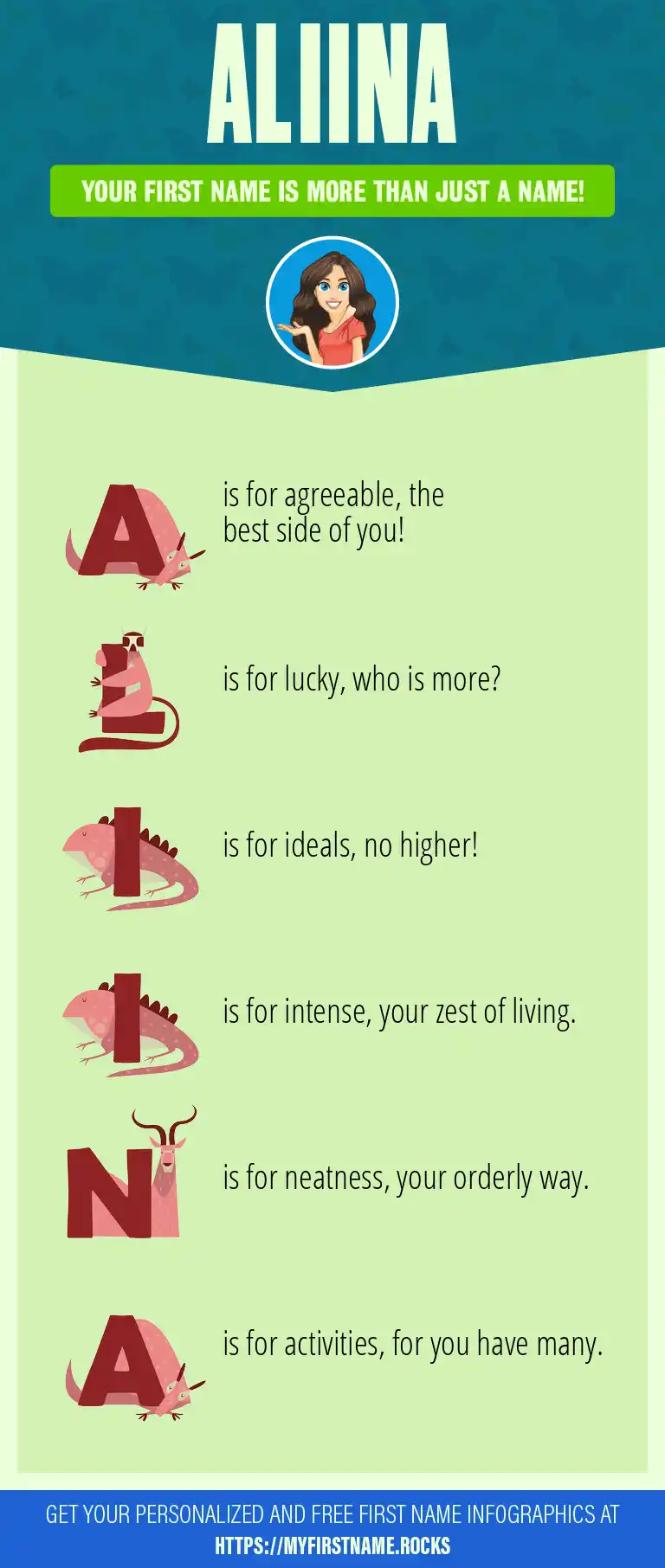 ALIINA

YOUR FIRST NAME IS MORE THAN JUST A NAME!

A is for agreeable, the best side of you!

L is for lucky, who is more?

I is for ideals, no higher!

I is for intense, your zest of living.

N is for neatness, your orderly way.

A is for activities, for you have many.

GET YOUR PERSONALIZED AND FREE FIRST NAME INFOGRAPHICS AT HTTPS://MYFIRSTNAME.ROCKS