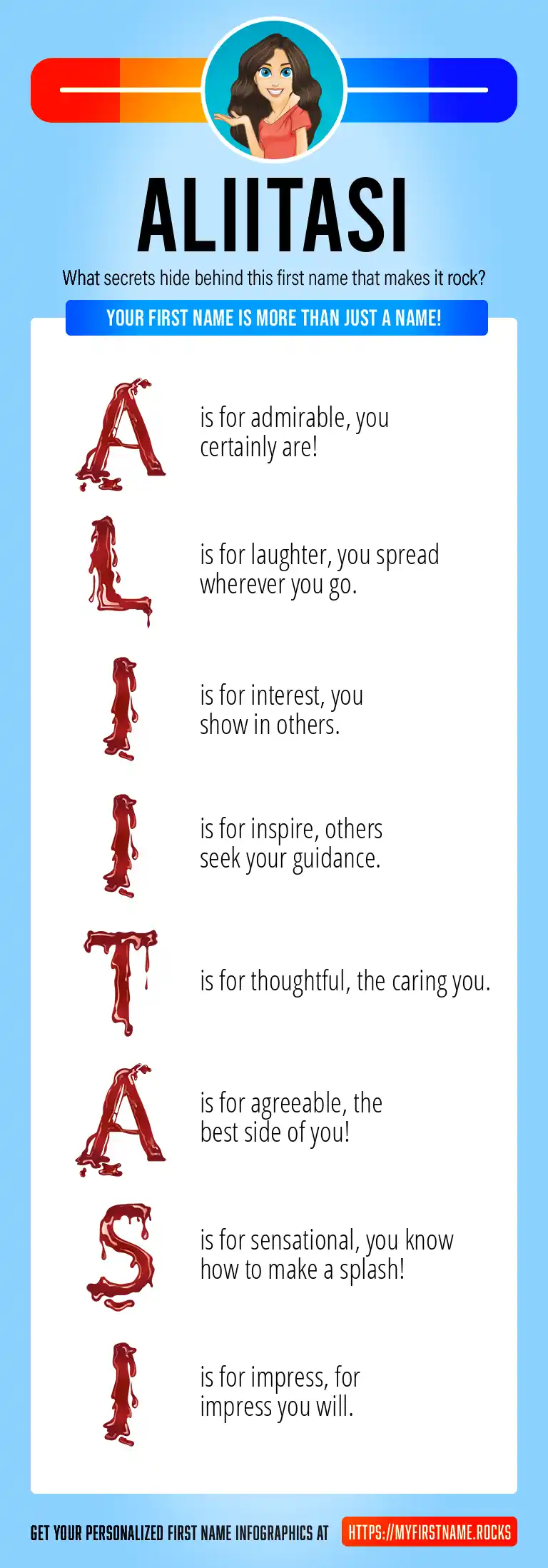 ALIITASI

What secrets hide behind this first name that makes it rock?

YOUR FIRST NAME IS MORE THAN JUST A NAME!

A is for admirable, you certainly are!

L is for laughter, you spread wherever you go.

I is for interest, you show in others.

I is for inspire, others seek your guidance.

T is for thoughtful, the caring you.

A is for agreeable, the best side of you!

S is for sensational, you know how to make a splash!

I is for impress, for impress you will.

GET YOUR PERSONALIZED FIRST NAME INFOGRAPHICS AT HTTPS://MYFIRSTNAME.ROCKS