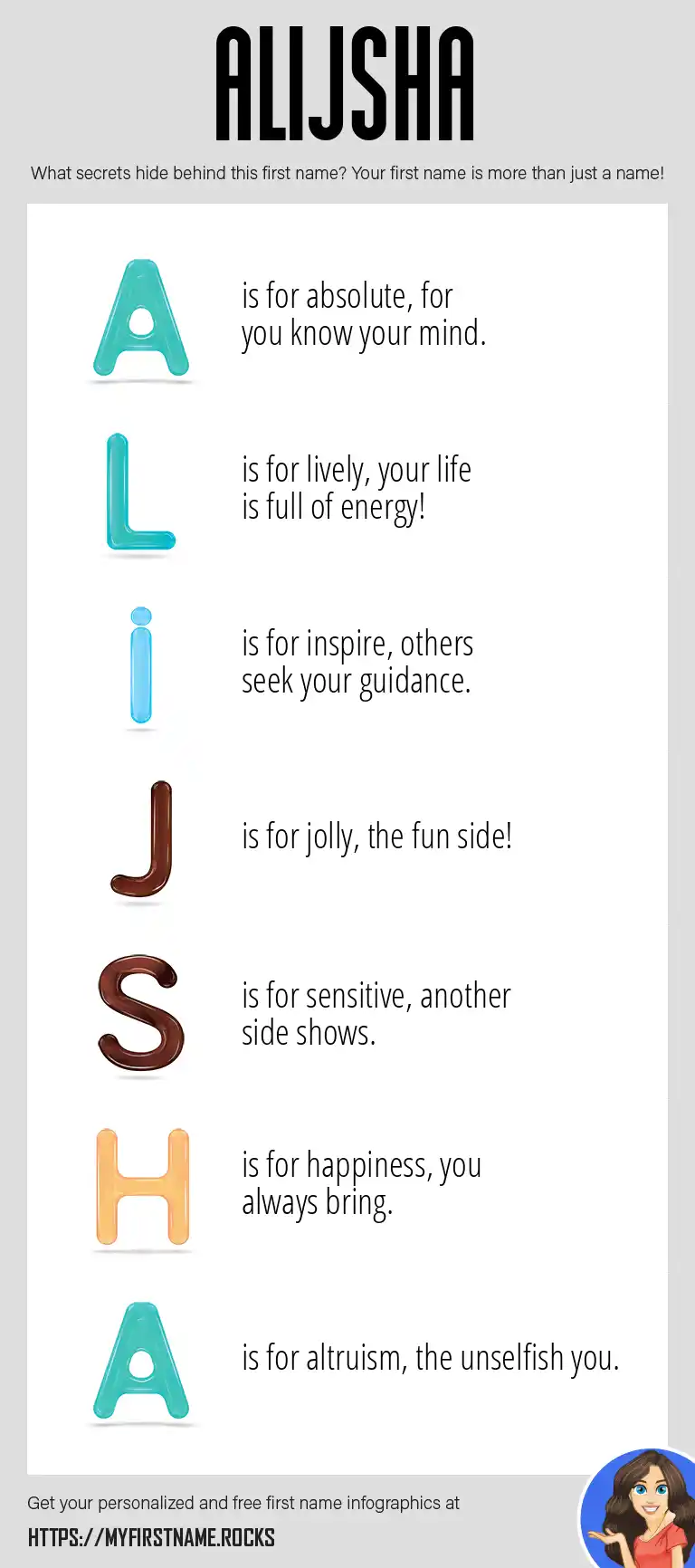 ALIJSHA

What secrets hide behind this first name? Your first name is more than just a name!

A is for absolute, for you know your mind.

L is for lively, your life is full of energy!

i is for inspire, others seek your guidance.

J is for jolly, the fun side!

S is for sensitive, another side shows.

H is for happiness, you always bring.

A is for altruism, the unselfish you.

Get your personalized and free first name infographics at

HTTPS://MYFIRSTNAME.ROCKS