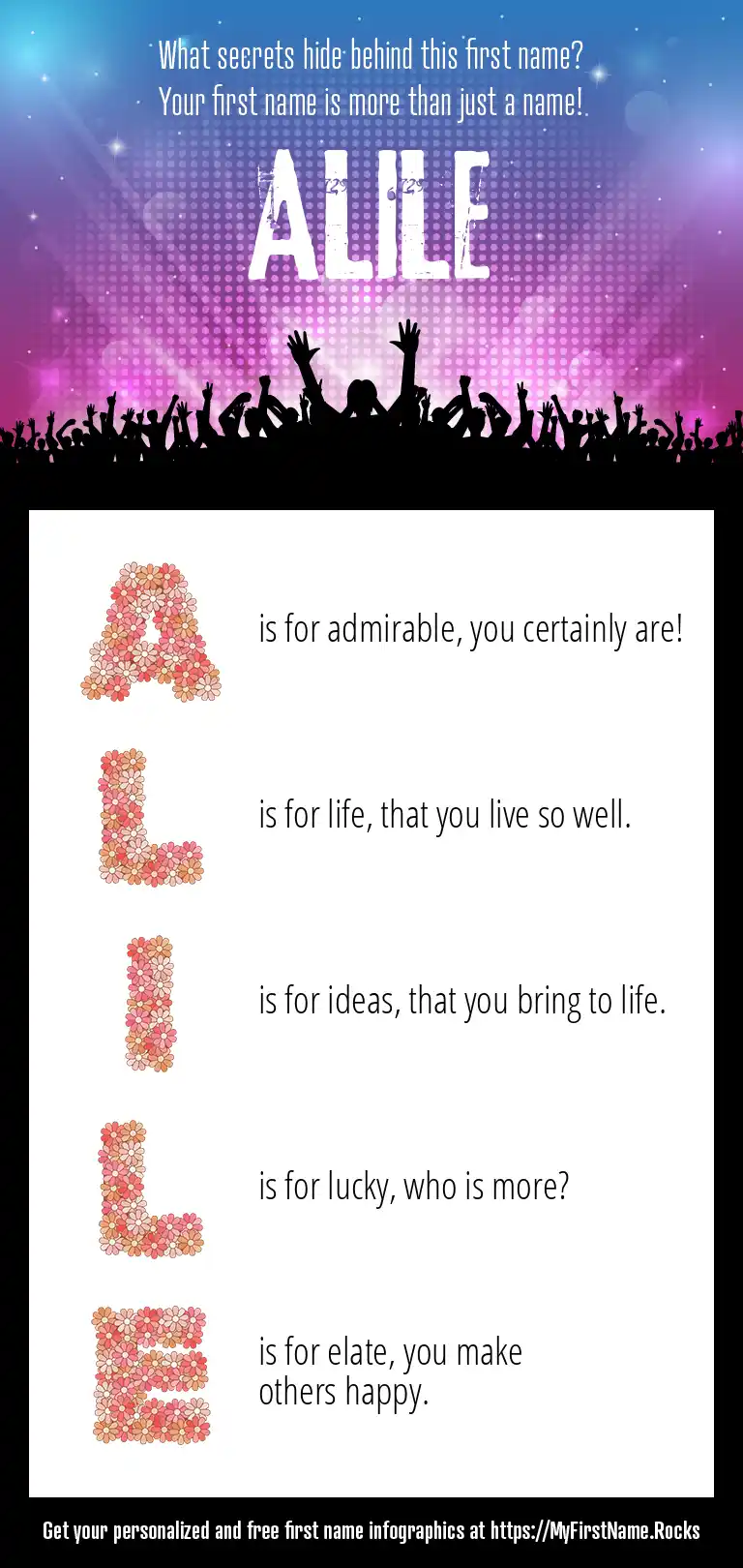 What secrets hide behind this first name?
Your first name is more than just a name!

ALILE

A is for admirable, you certainly are!

L is for life, that you live so well.

I is for ideas, that you bring to life.

L is for lucky, who is more?

E is for elate, you make others happy.

Get your personalized and free first name infographics at https://MyFirstName.Rocks