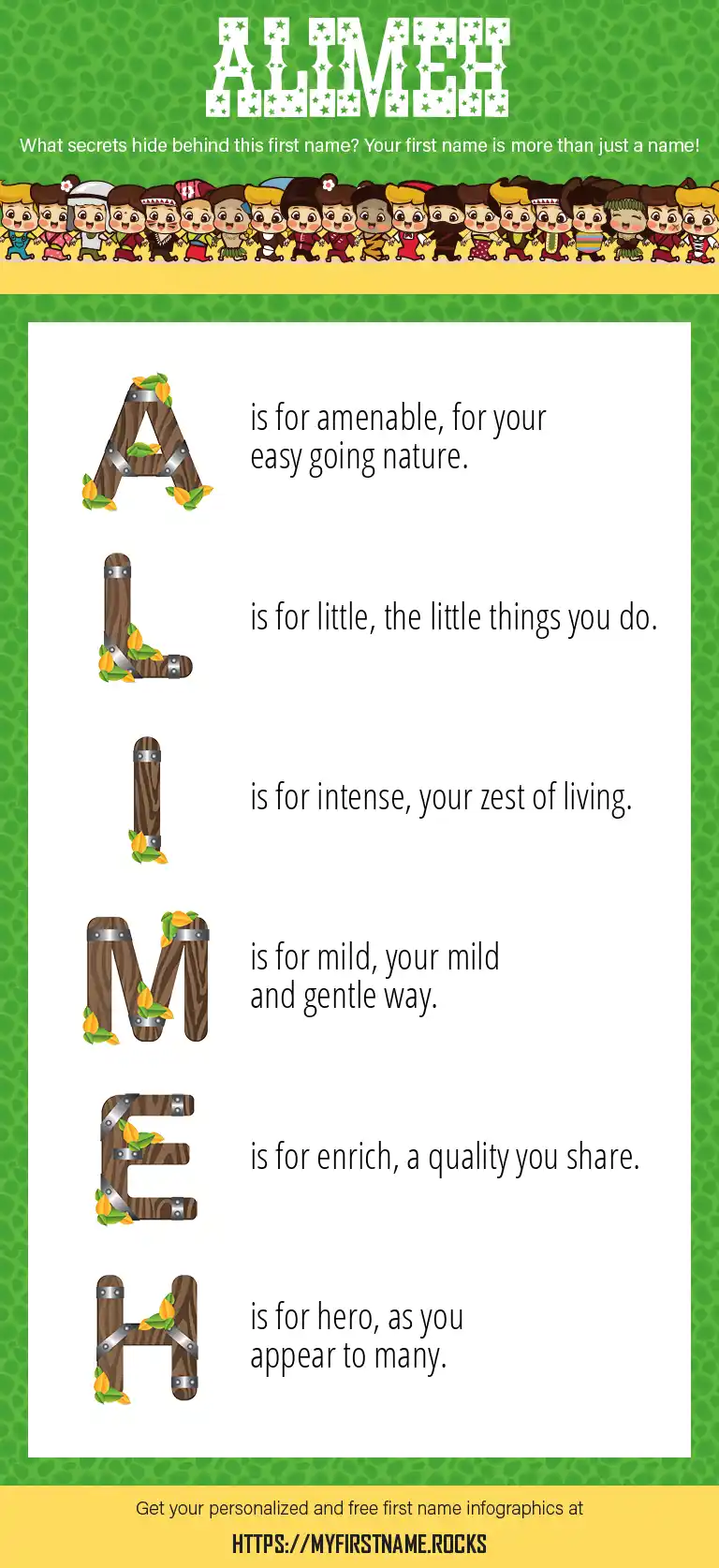 ALIMEH

What secrets hide behind this first name? Your first name is more than just a name!

A is for amenable, for your easy going nature.

L is for little, the little things you do.

I is for intense, your zest of living.

M is for mild, your mild and gentle way.

E is for enrich, a quality you share.

H is for hero, as you appear to many.

Get your personalized and free first name infographics at

HTTPS://MYFIRSTNAME.ROCKS