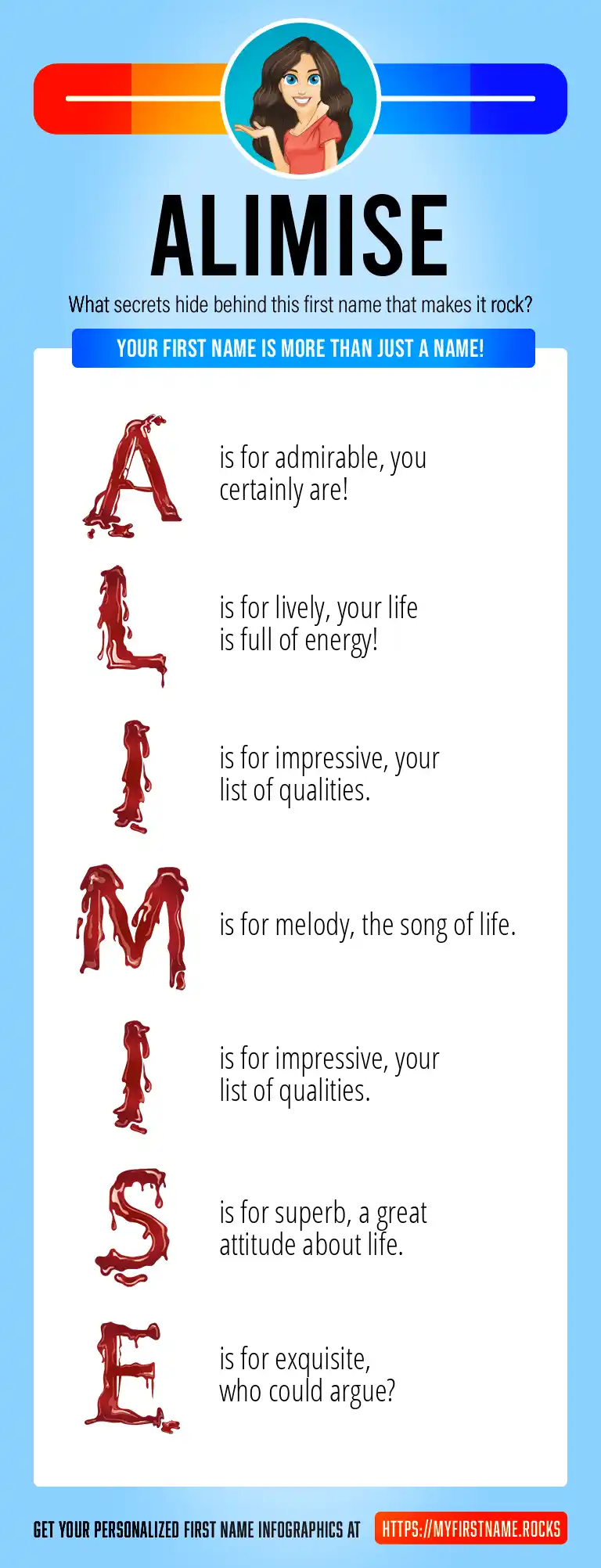 ALIMISE

What secrets hide behind this first name that makes it rock?

YOUR FIRST NAME IS MORE THAN JUST A NAME!

A is for admirable, you certainly are!

L is for lively, your life is full of energy!

I is for impressive, your list of qualities.

M is for melody, the song of life.

I is for impressive, your list of qualities.

S is for superb, a great attitude about life.

E is for exquisite, who could argue?

GET YOUR PERSONALIZED FIRST NAME INFOGRAPHICS AT HTTPS://MYFIRSTNAME.ROCKS