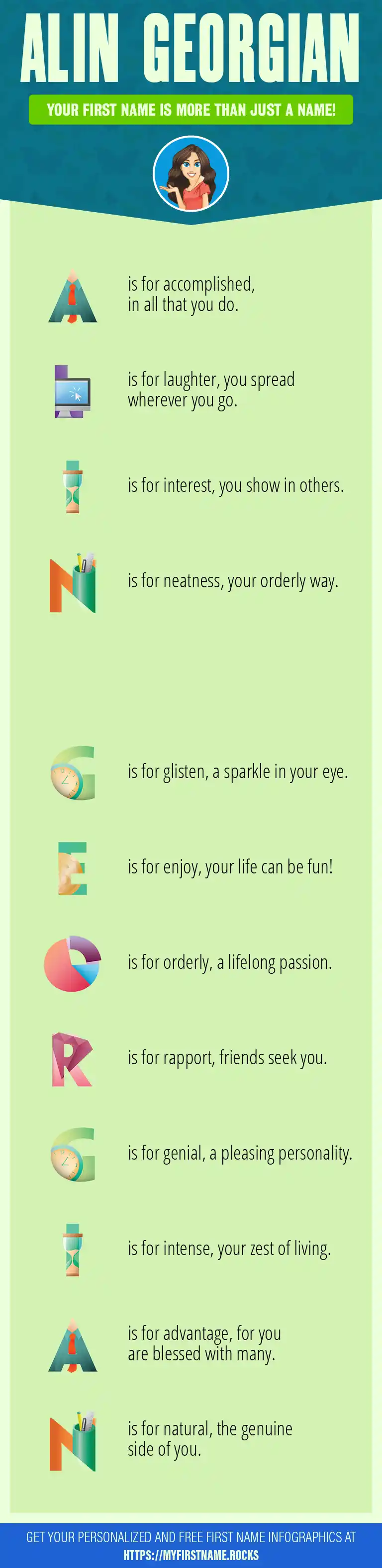 ALIN GEORGIAN

YOUR FIRST NAME IS MORE THAN JUST A NAME!

A is for accomplished, in all that you do.

L is for laughter, you spread wherever you go.

I is for interest, you show in others.

N is for neatness, your orderly way.

G is for glisten, a sparkle in your eye.

E is for enjoy, your life can be fun!

O is for orderly, a lifelong passion.

R is for rapport, friends seek you.

G is for genial, a pleasing personality.

I is for intense, your zest of living.

A is for advantage, for you are blessed with many.

N is for natural, the genuine side of you.

GET YOUR PERSONALIZED AND FREE FIRST NAME INFOGRAPHICS AT HTTPS://MYFIRSTNAME.ROCKS