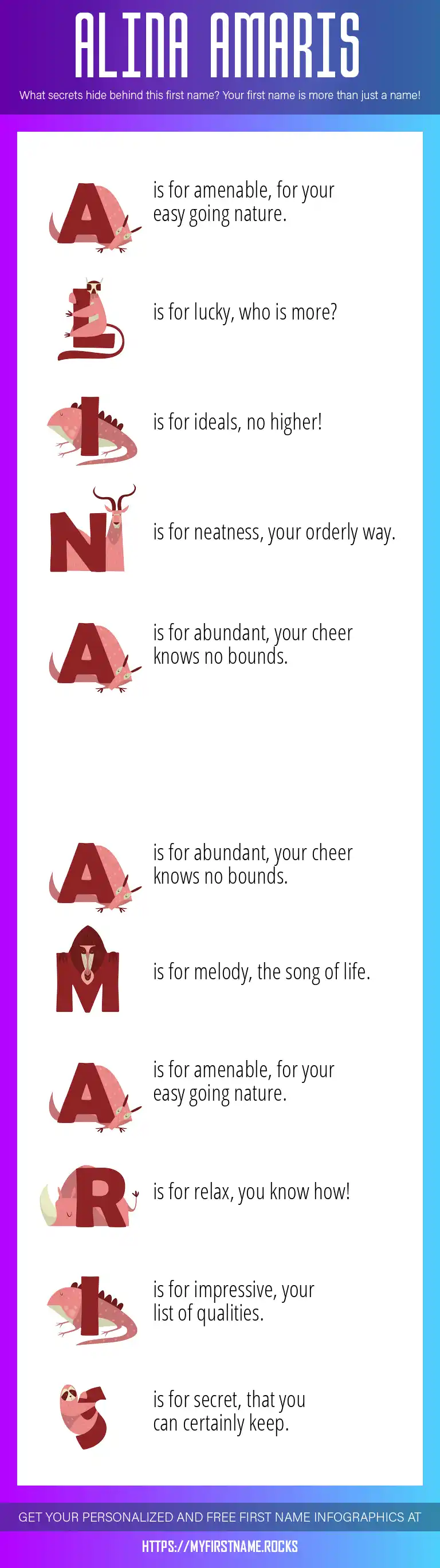 ALINA AMARIS

What secrets hide behind this first name? Your first name is more than just a name!

A is for amenable, for your easy going nature.

L is for lucky, who is more?

I is for ideals, no higher!

N is for neatness, your orderly way.

A is for abundant, your cheer knows no bounds.

A is for abundant, your cheer knows no bounds.

M is for melody, the song of life.

A is for amenable, for your easy going nature.

R is for relax, you know how!

I is for impressive, your list of qualities.

S is for secret, that you can certainly keep.

GET YOUR PERSONALIZED AND FREE FIRST NAME INFOGRAPHICS AT

HTTPS://MYFIRSTNAME.ROCKS